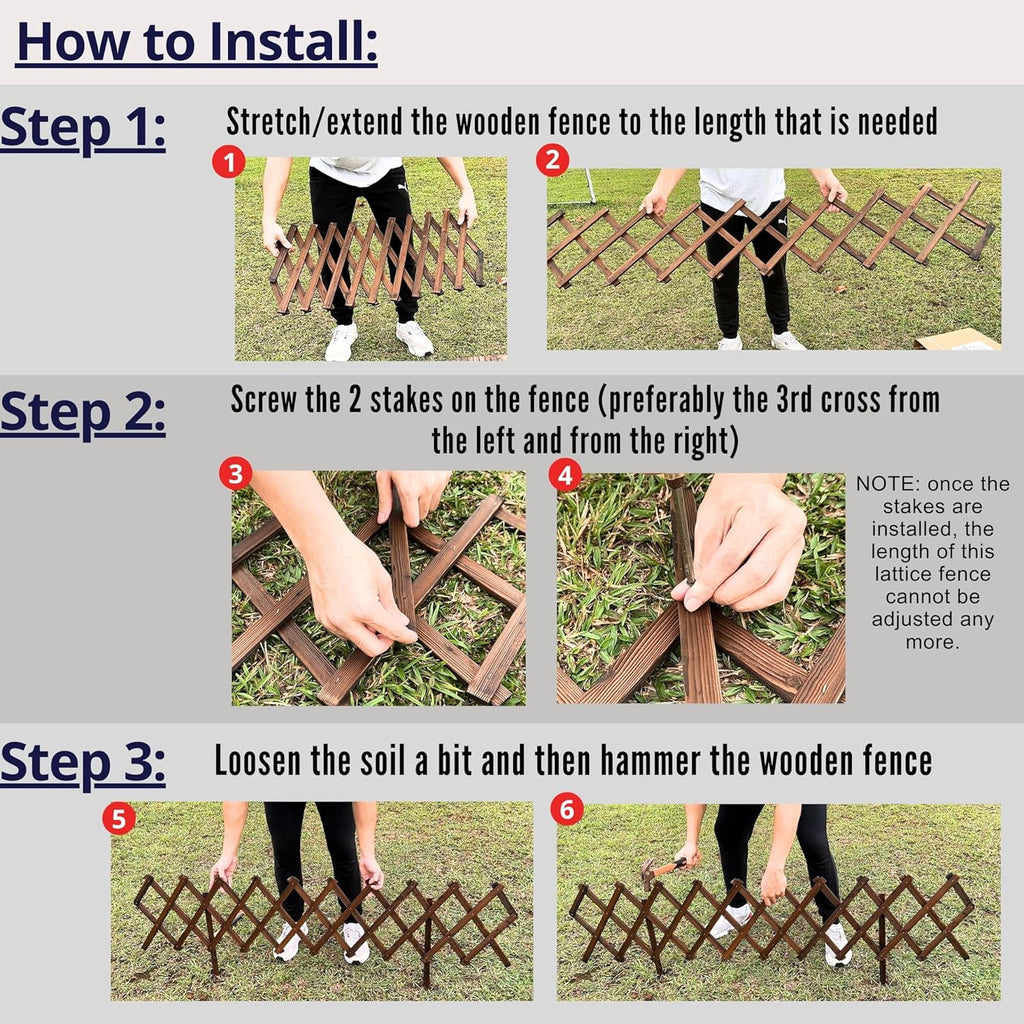 How to Install:

Step 1: Stretch/extend the wooden fence to the length that is needed

1

2

Step 2: Screw the 2 stakes on the fence (preferably the 3rd cross from the left and from the right)

3

4

NOTE: once the stakes are installed, the length of this lattice fence cannot be adjusted any more.

Step 3: Loosen the soil a bit and then hammer the wooden fence

5

6