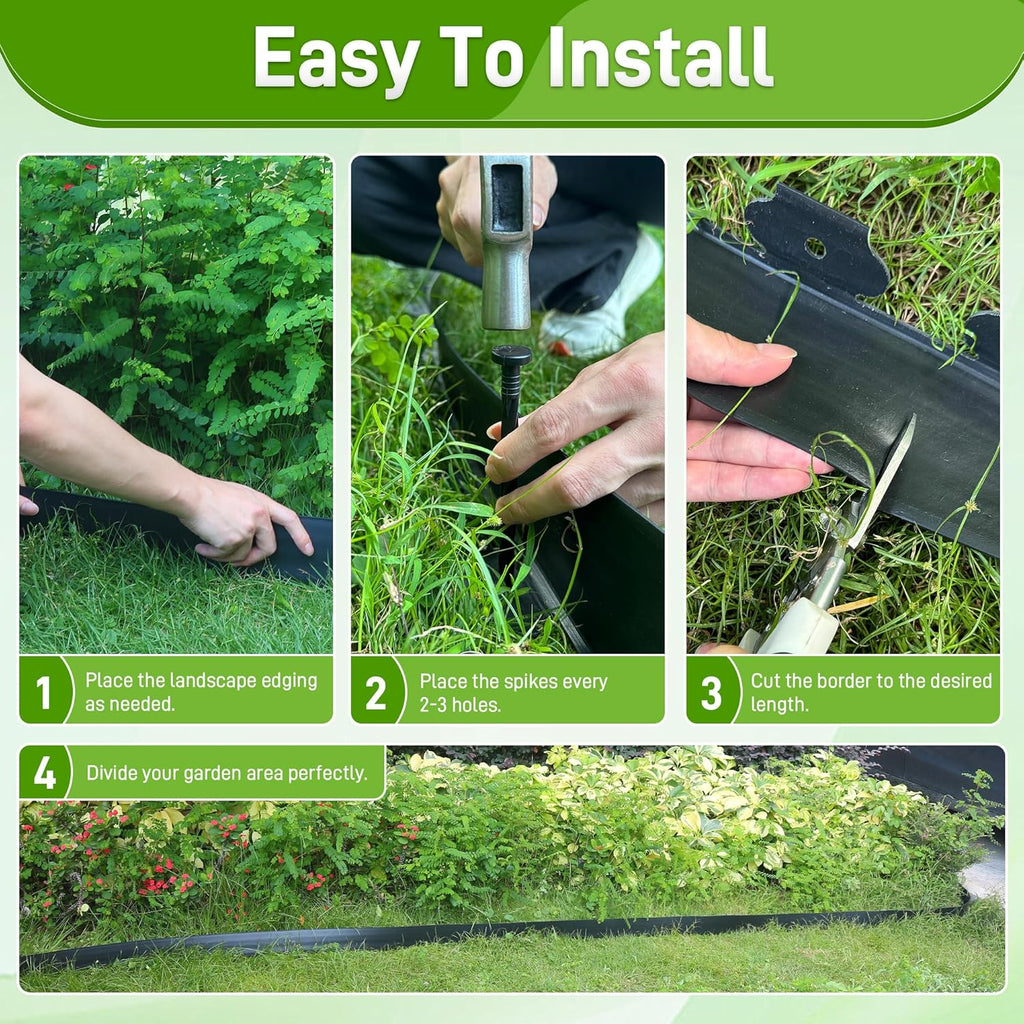 Easy To Install

1 Place the landscape edging as needed.

2 Place the spikes every 2-3 holes.

3 Cut the border to the desired length.

4 Divide your garden area perfectly.