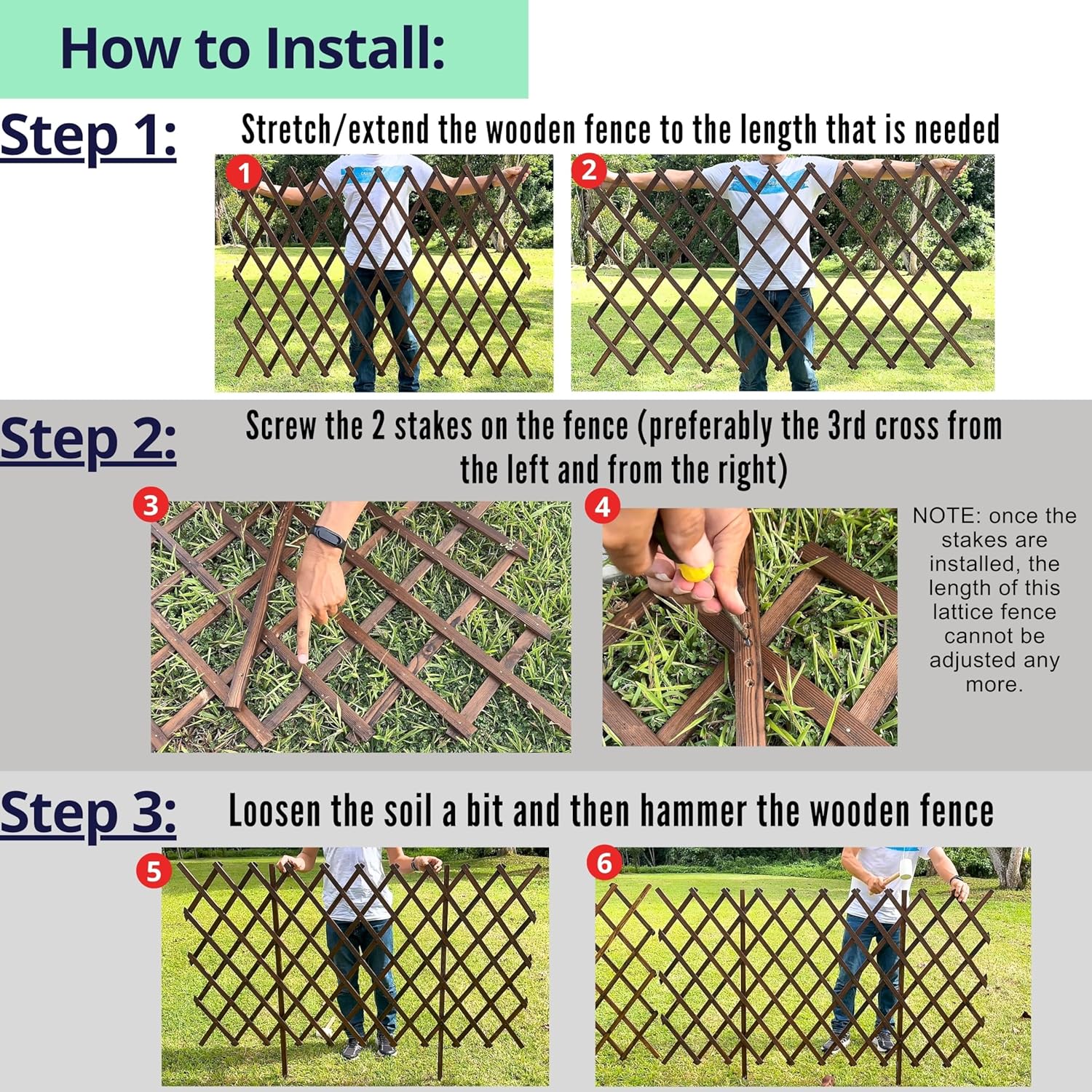 How to Install:

Step 1: Stretch/extend the wooden fence to the length that is needed

1

2

Step 2: Screw the 2 stakes on the fence (preferably the 3rd cross from the left and from the right)

3

4

NOTE: once the stakes are installed, the length of this lattice fence cannot be adjusted any more.

Step 3: Loosen the soil a bit and then hammer the wooden fence

5

6