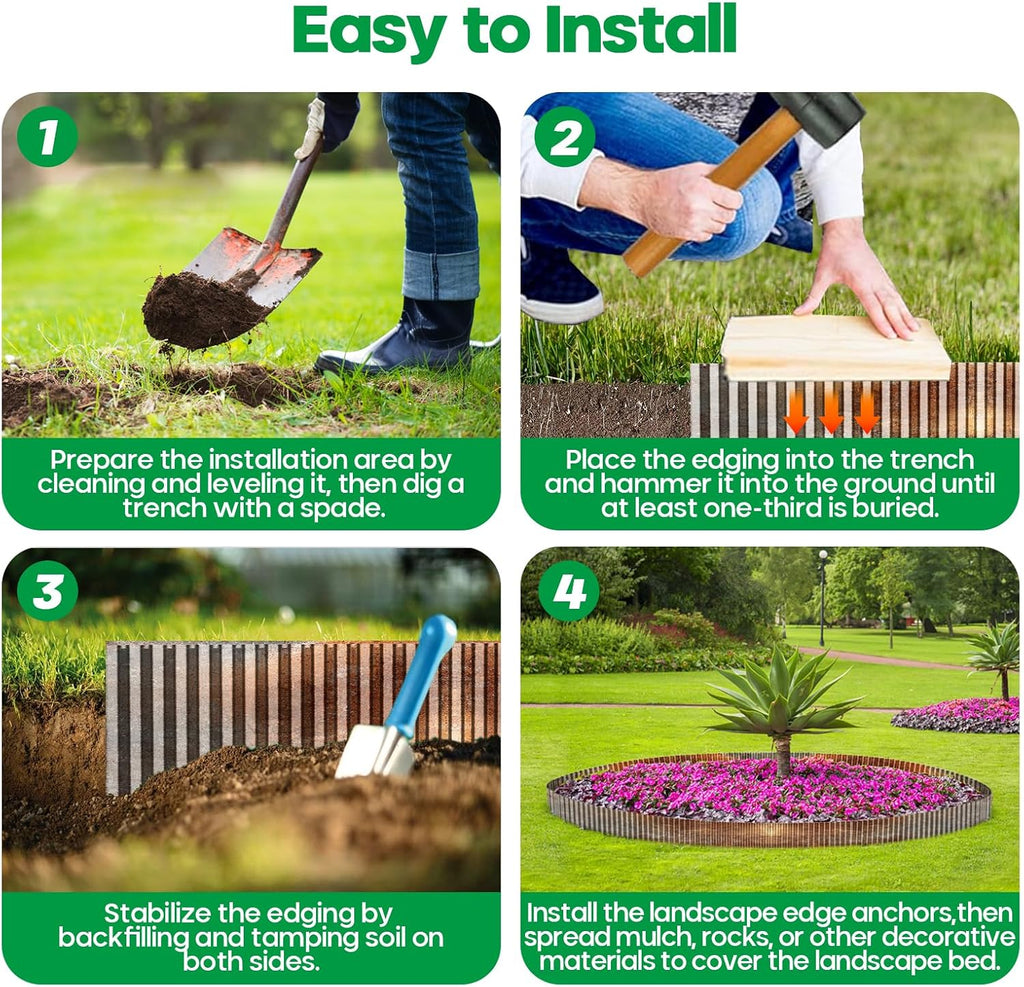 Easy to Install

1

Prepare the installation area by cleaning and leveling it, then dig a trench with a spade.

2

Place the edging into the trench and hammer it into the ground until at least one-third is buried.

3

Stabilize the edging by backfilling and tamping soil on both sides.

4

Install the landscape edge anchors,then spread mulch, rocks, or other decorative materials to cover the landscape bed.