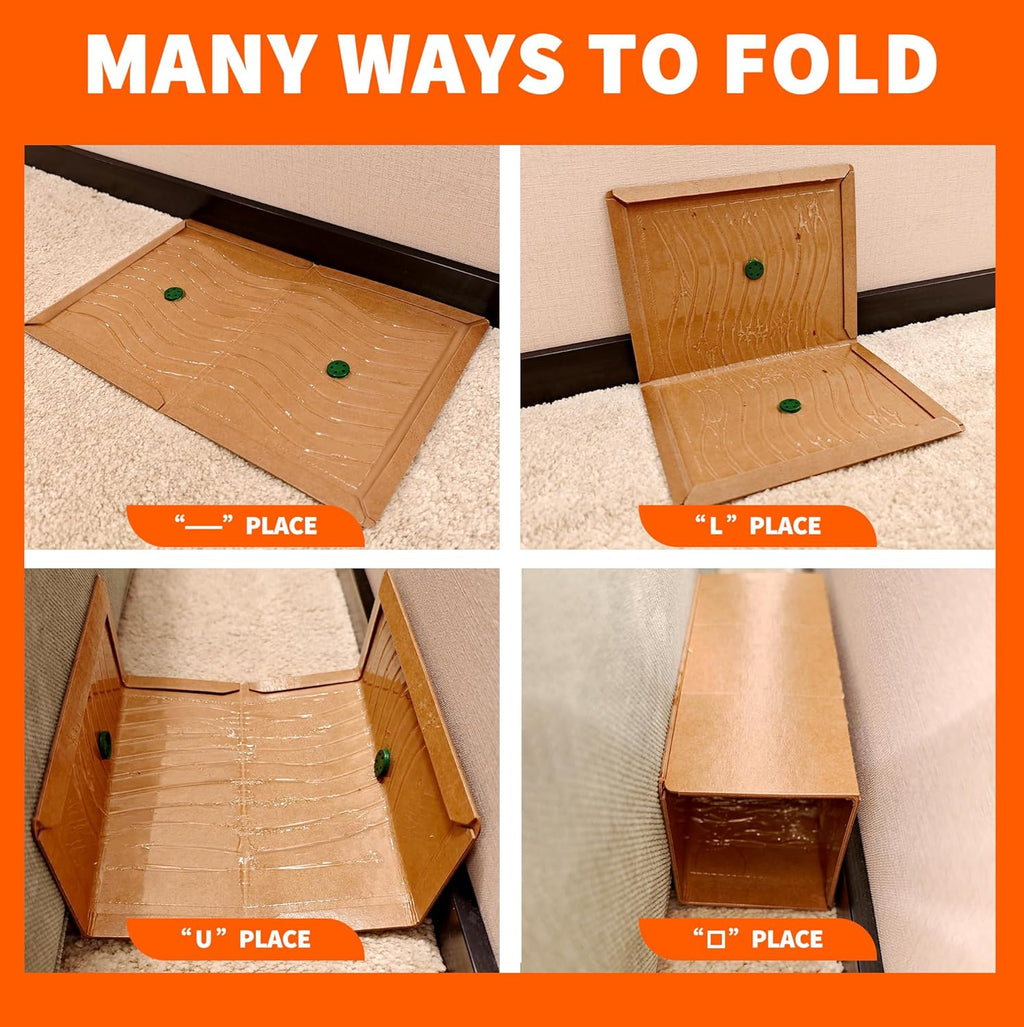 MANY WAYS TO FOLD

“—” PLACE

“L” PLACE

“U” PLACE

“□” PLACE