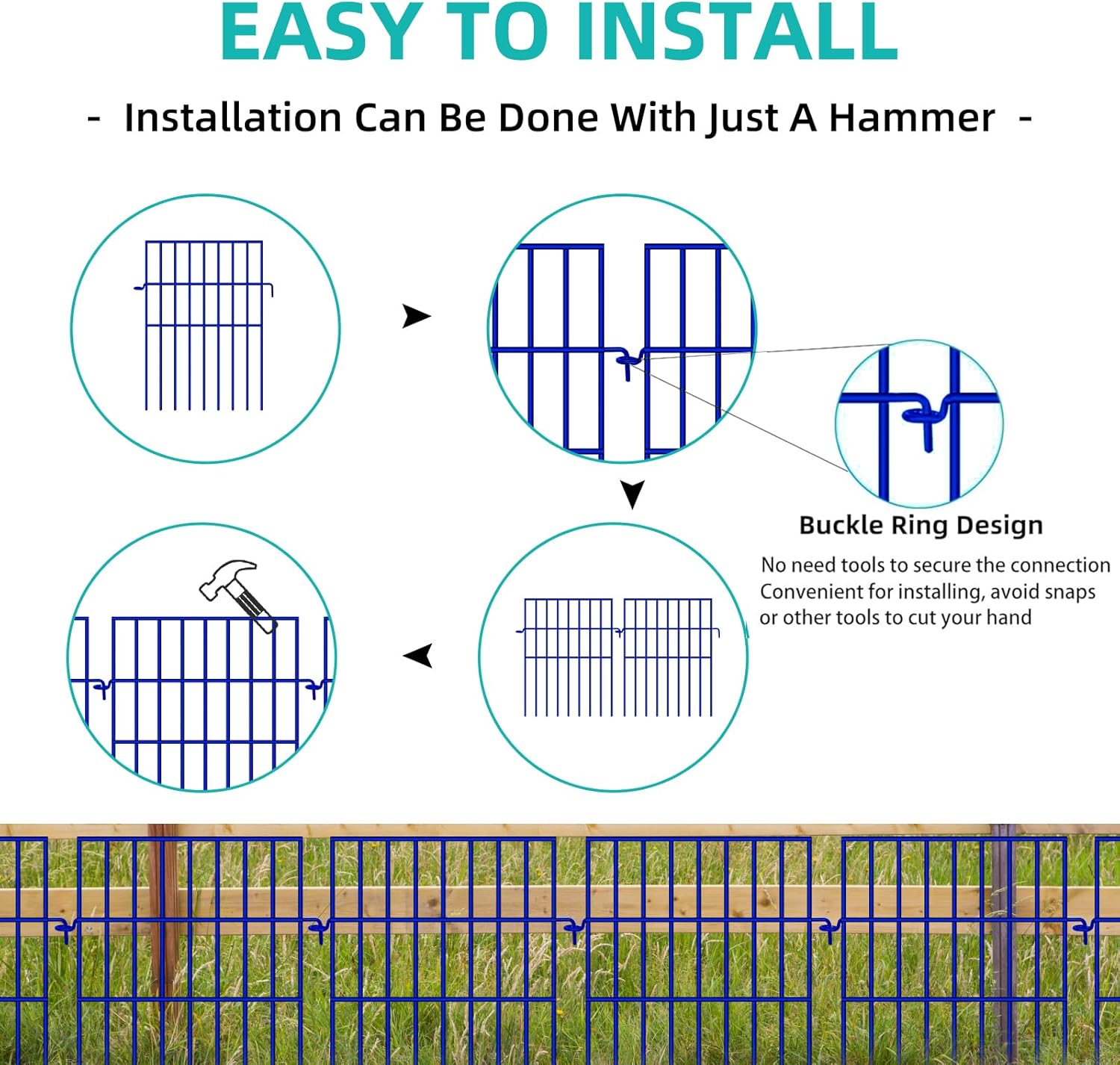 EASY TO INSTALL

- Installation Can Be Done With Just A Hammer -

Buckle Ring Design

No need tools to secure the connection
Convenient for installing, avoid snaps
or other tools to cut your hand