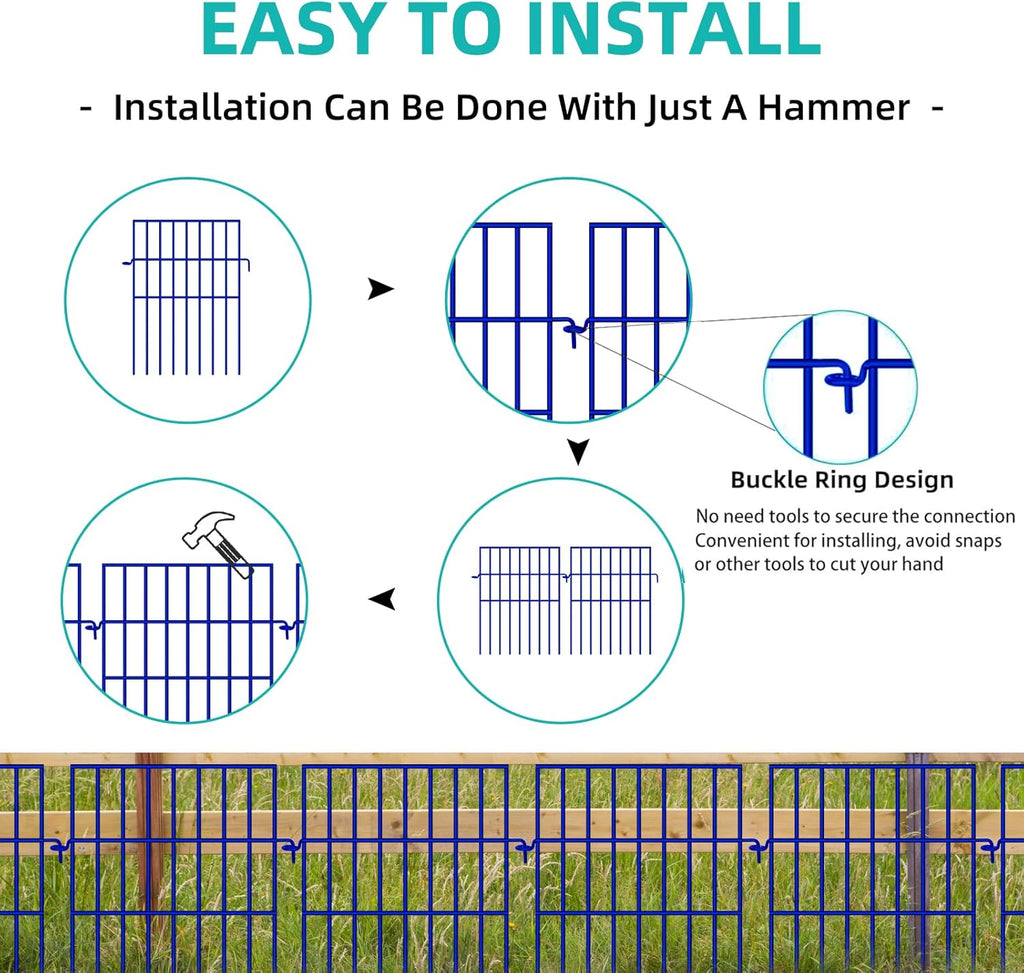 EASY TO INSTALL

- Installation Can Be Done With Just A Hammer -

Buckle Ring Design

No need tools to secure the connection
Convenient for installing, avoid snaps or other tools to cut your hand