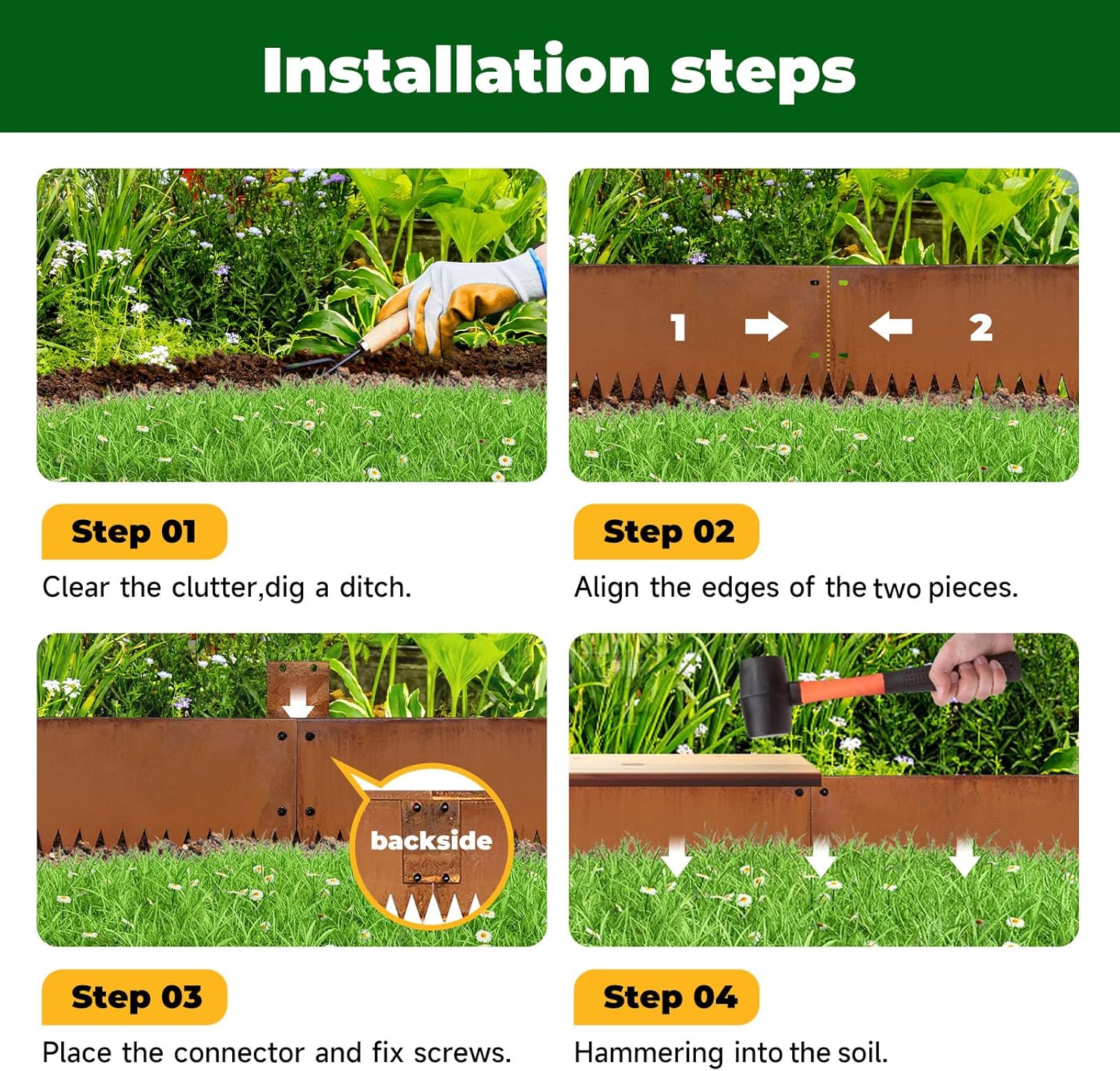 Installation steps

Step 01

Clear the clutter,dig a ditch.

1 2

Step 02

Align the edges of the two pieces.

backside

Step 03

Place the connector and fix screws.

Step 04

Hammering into the soil.