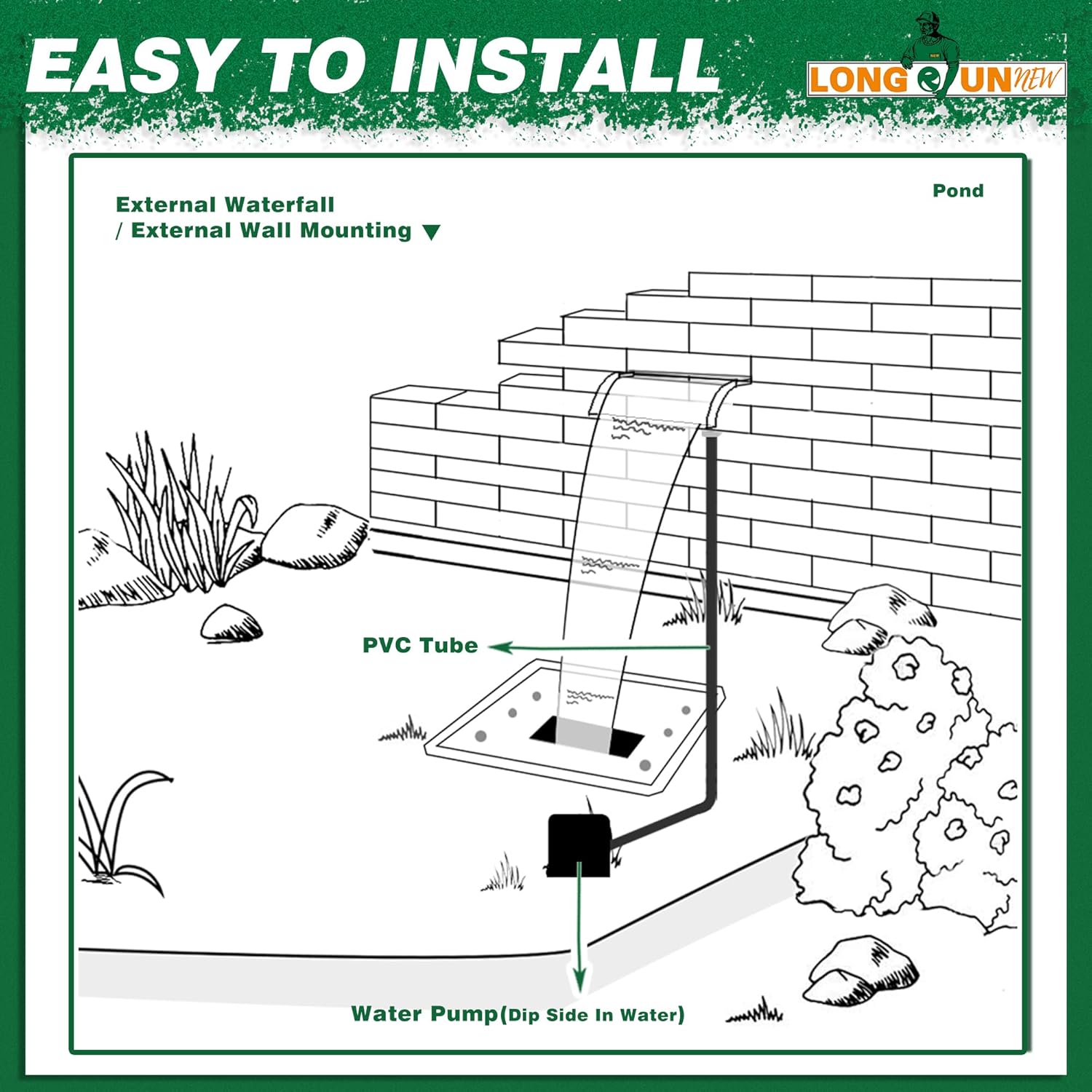 EASY TO INSTALL

LONG RUN NEW

External Waterfall
/ External Wall Mounting ▼

Pond

PVC Tube

Water Pump(Dip Side In Water)