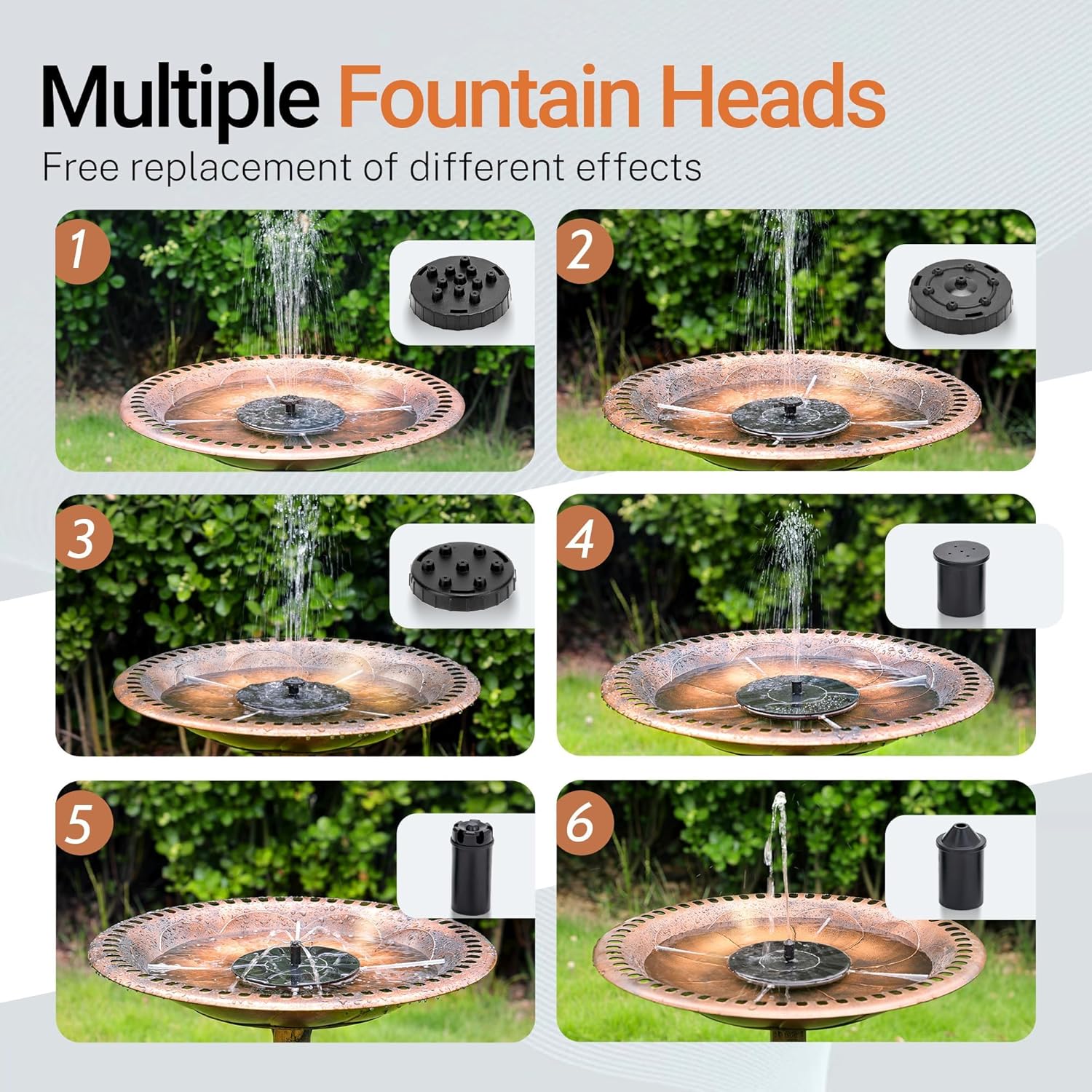 Multiple Fountain Heads

Free replacement of different effects

1

2

3

4

5

6