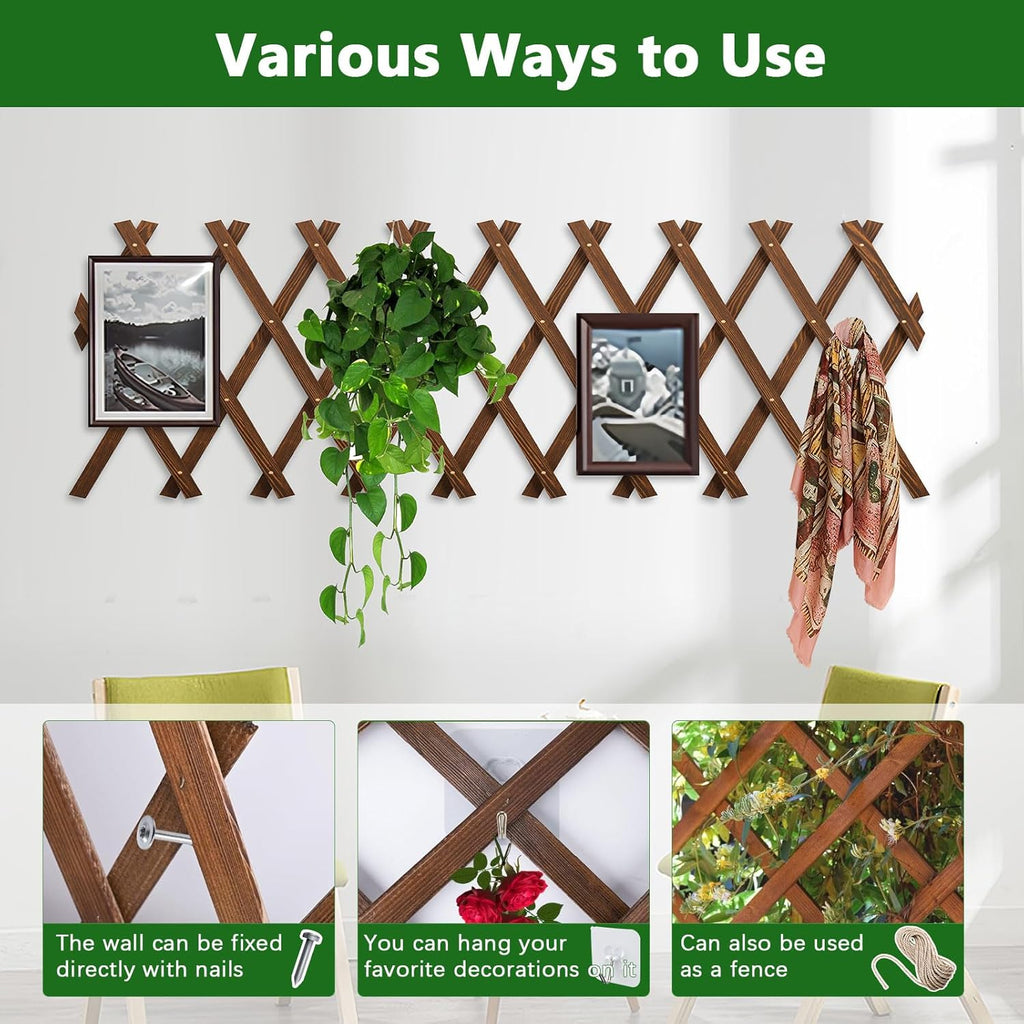 Various Ways to Use

The wall can be fixed directly with nails

You can hang your favorite decorations on it

Can also be used as a fence