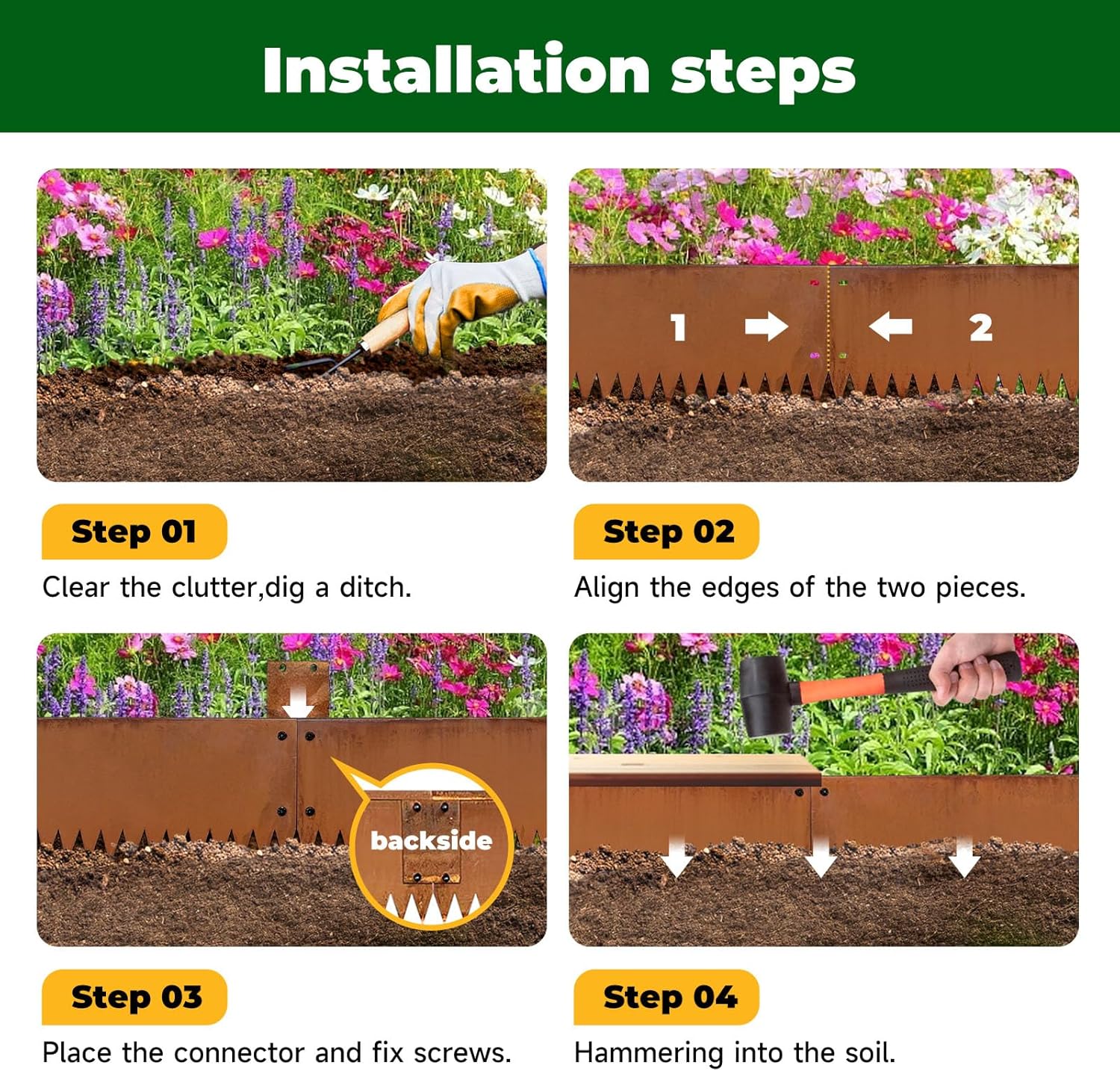 Installation steps

Step 01

Clear the clutter,dig a ditch.

1

2

Step 02

Align the edges of the two pieces.

backside

Step 03

Place the connector and fix screws.

Step 04

Hammering into the soil.