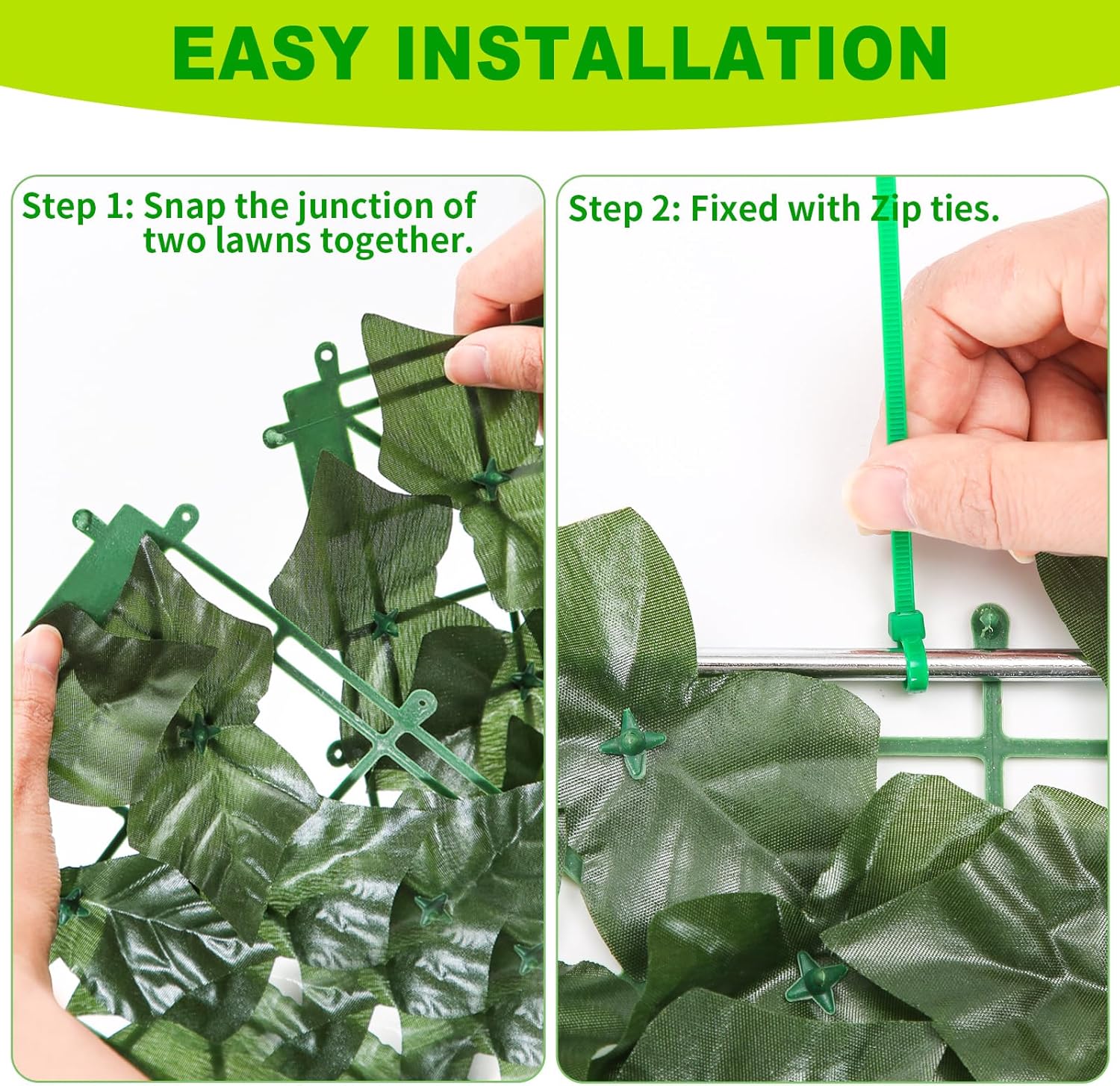 EASY INSTALLATION

Step 1: Snap the junction of two lawns together.

Step 2: Fixed with Zip ties.