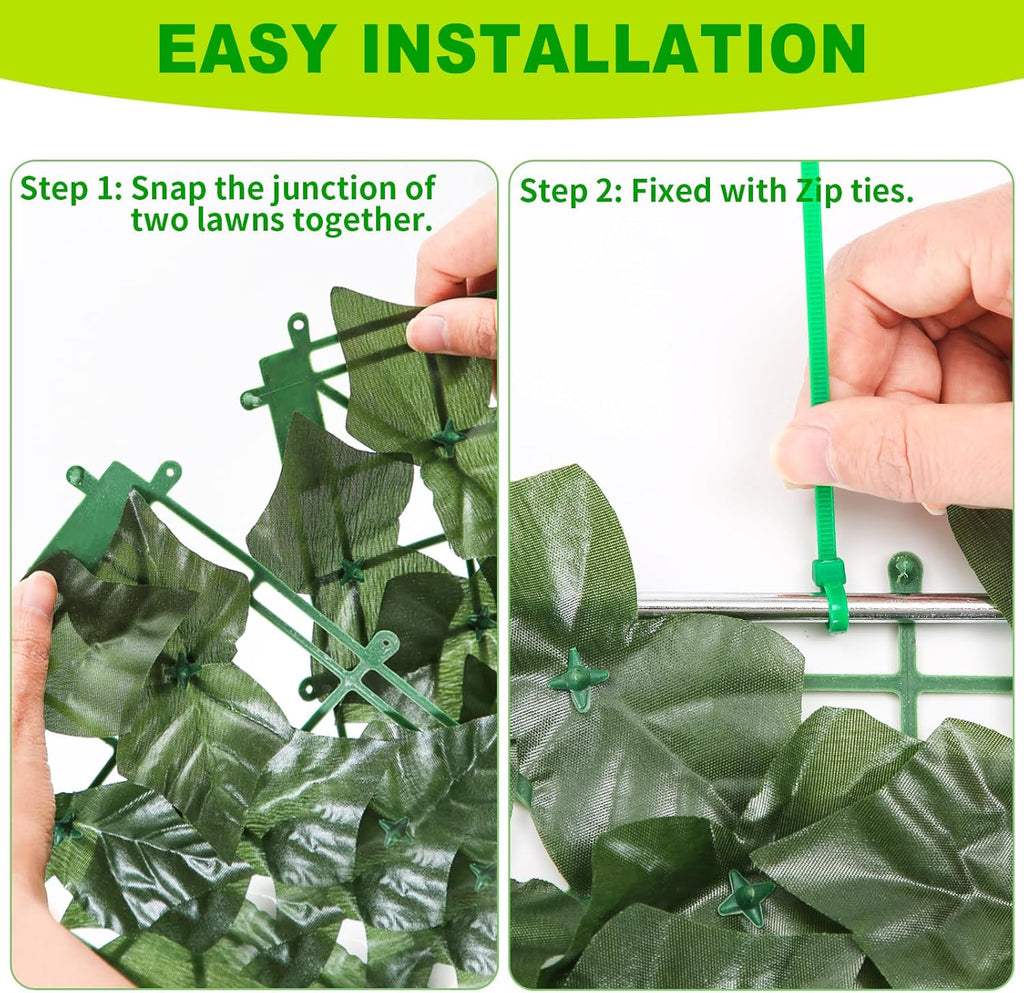 EASY INSTALLATION

Step 1: Snap the junction of two lawns together.

Step 2: Fixed with Zip ties.