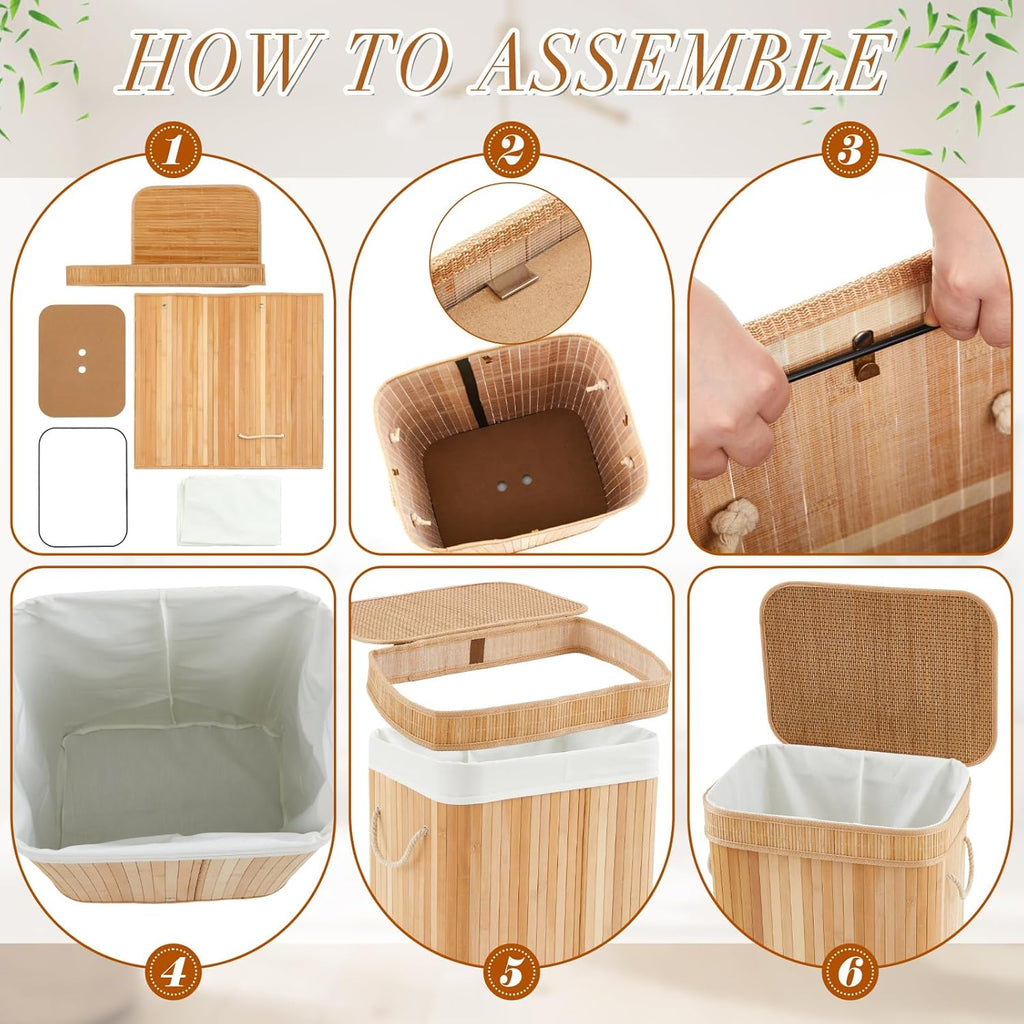 HOW TO ASSEMBLE

1

2

3

4

5

6