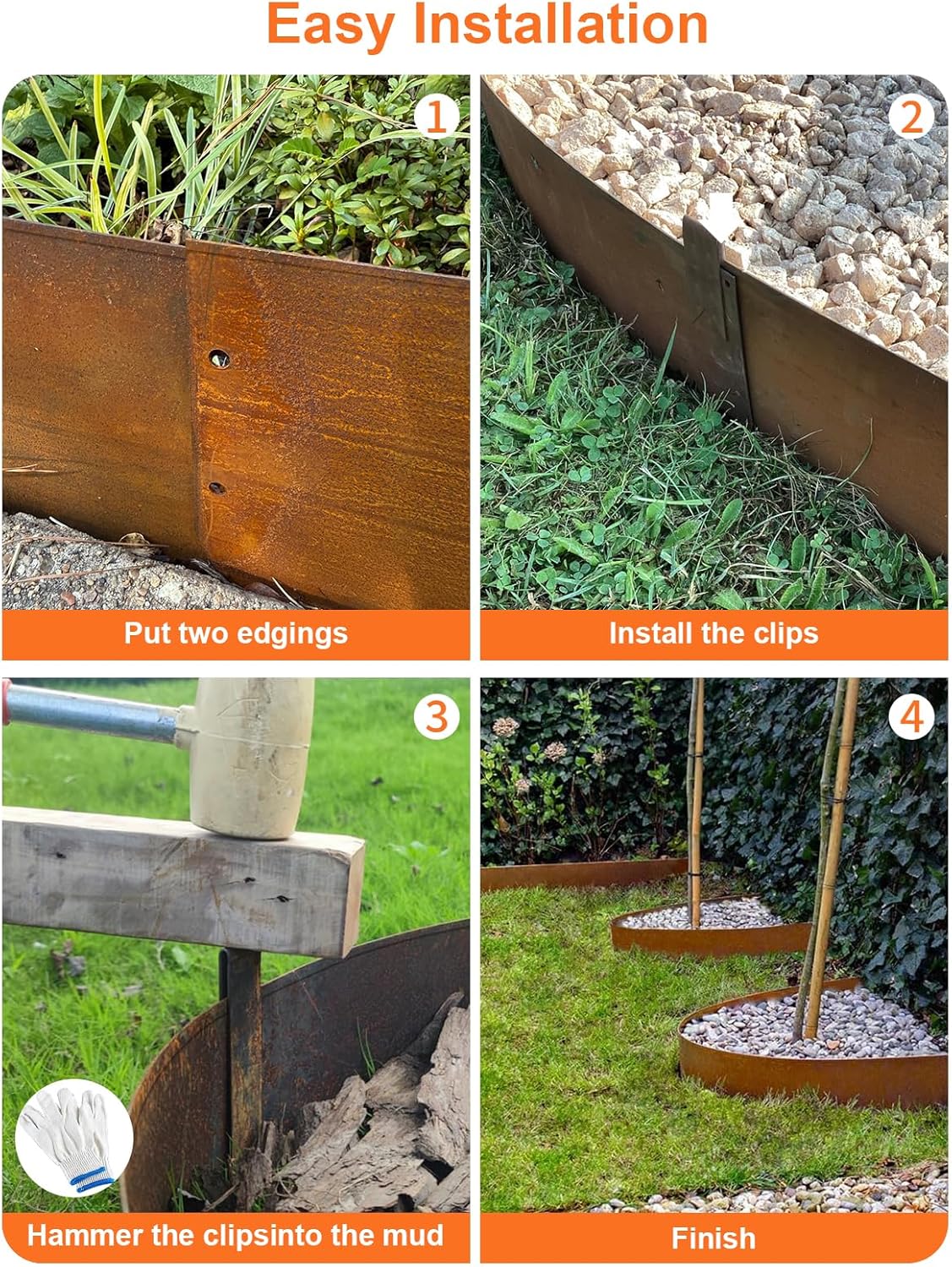 Easy Installation

1

Put two edgings

2

Install the clips

3

Hammer the clipsinto the mud

4

Finish