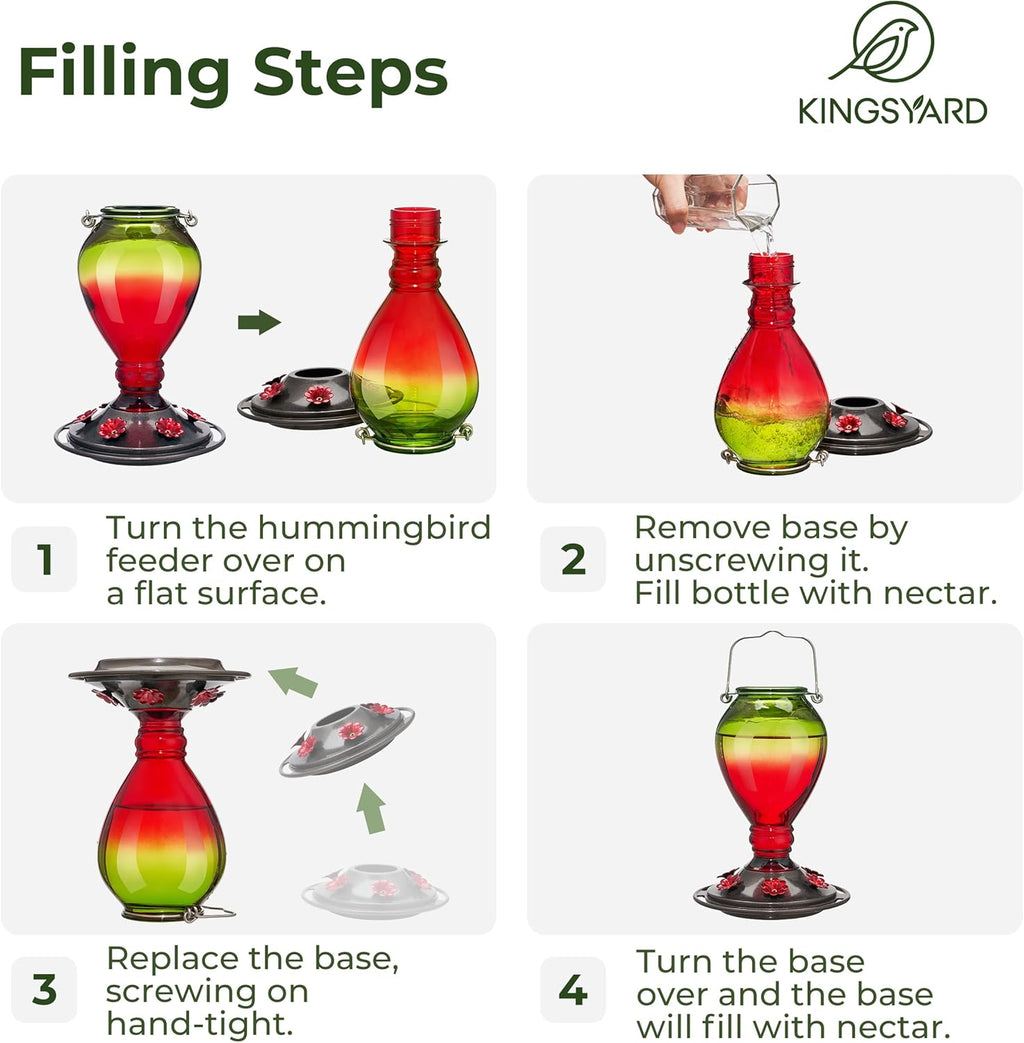 Filling Steps

KINGSYARD

1 Turn the hummingbird feeder over on a flat surface.

2 Remove base by unscrewing it. Fill bottle with nectar.

3 Replace the base, screwing on hand-tight.

4 Turn the base over and the base will fill with nectar.