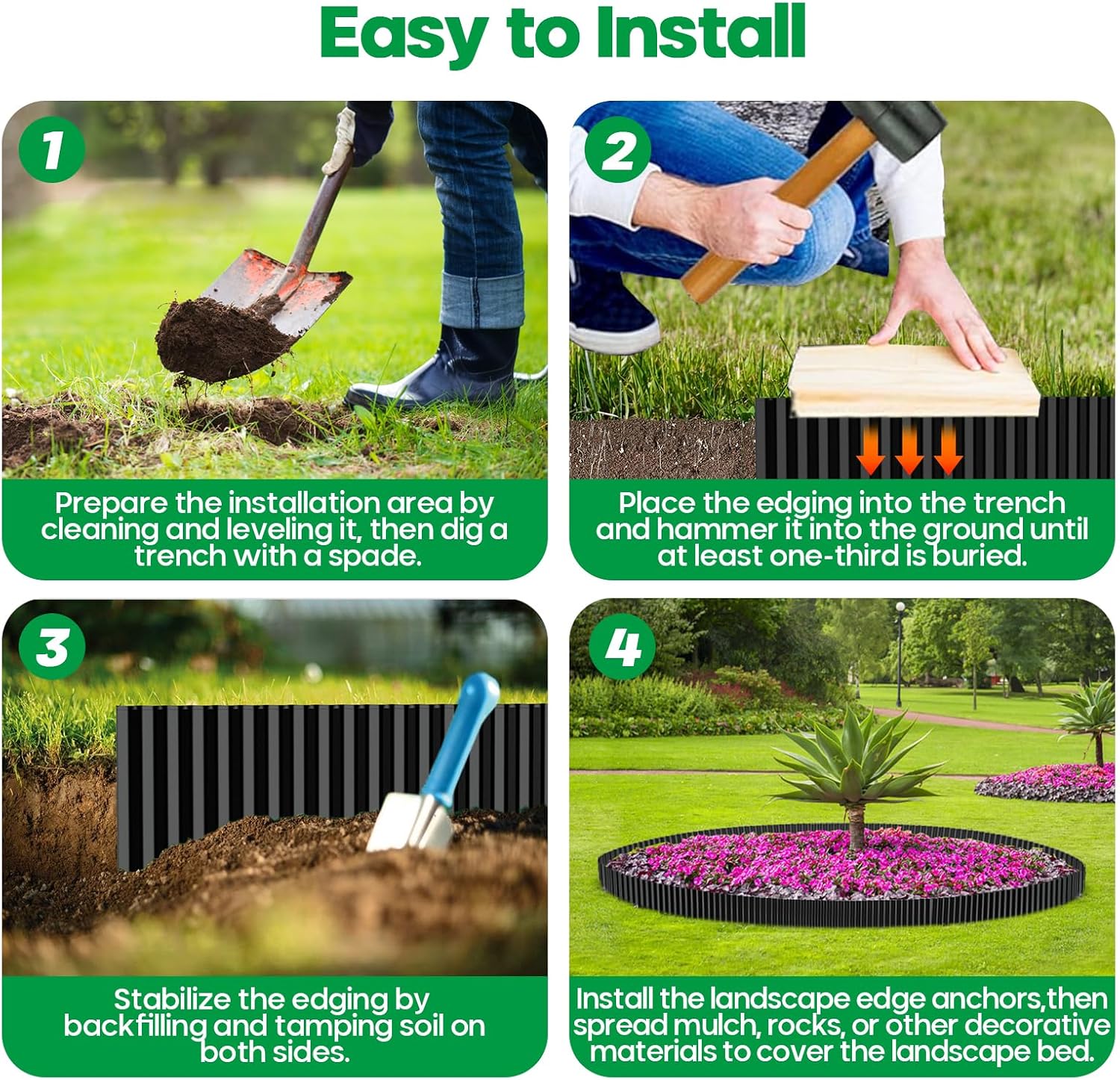 Easy to Install

1

Prepare the installation area by cleaning and leveling it, then dig a trench with a spade.

2

Place the edging into the trench and hammer it into the ground until at least one-third is buried.

3

Stabilize the edging by backfilling and tamping soil on both sides.

4

Install the landscape edge anchors,then spread mulch, rocks, or other decorative materials to cover the landscape bed.