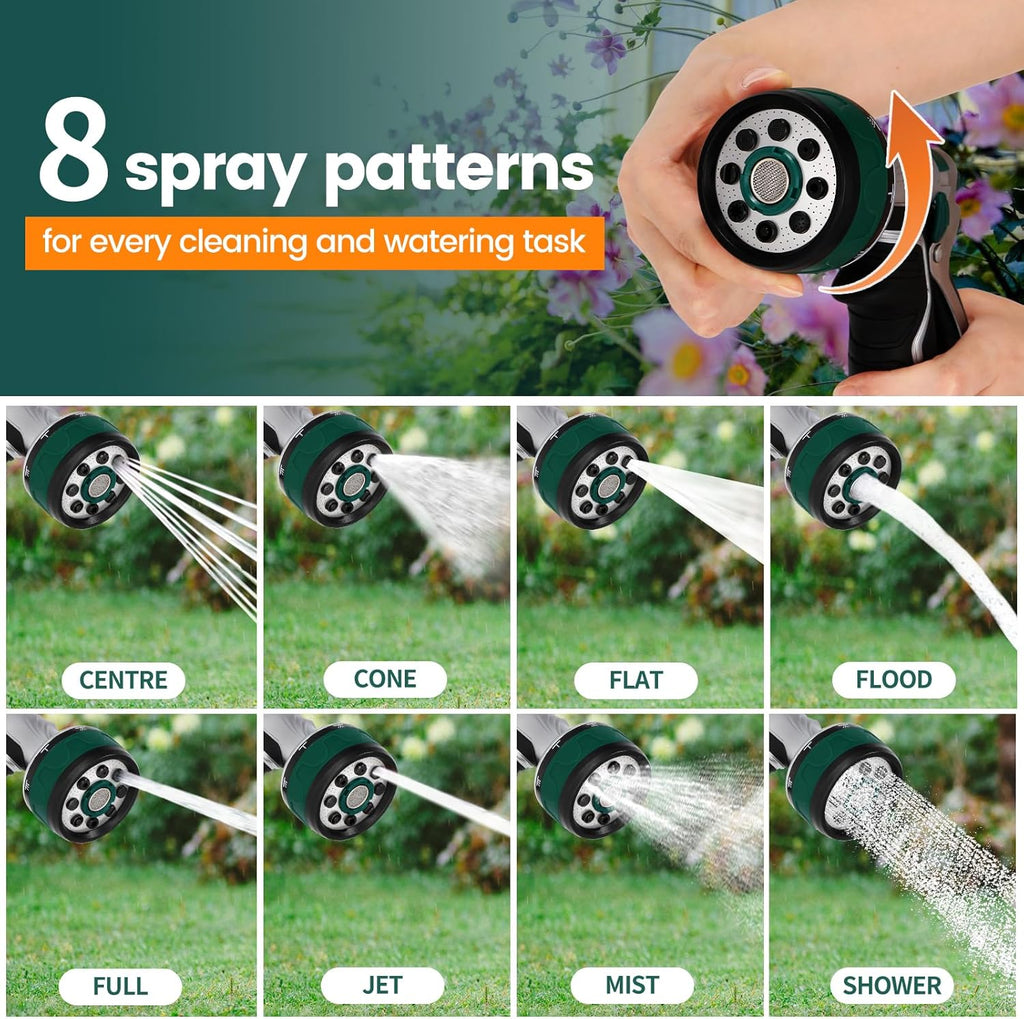 8 spray patterns

for every cleaning and watering task

CENTRE

CONE

FLAT

FLOOD

FULL

JET

MIST

SHOWER