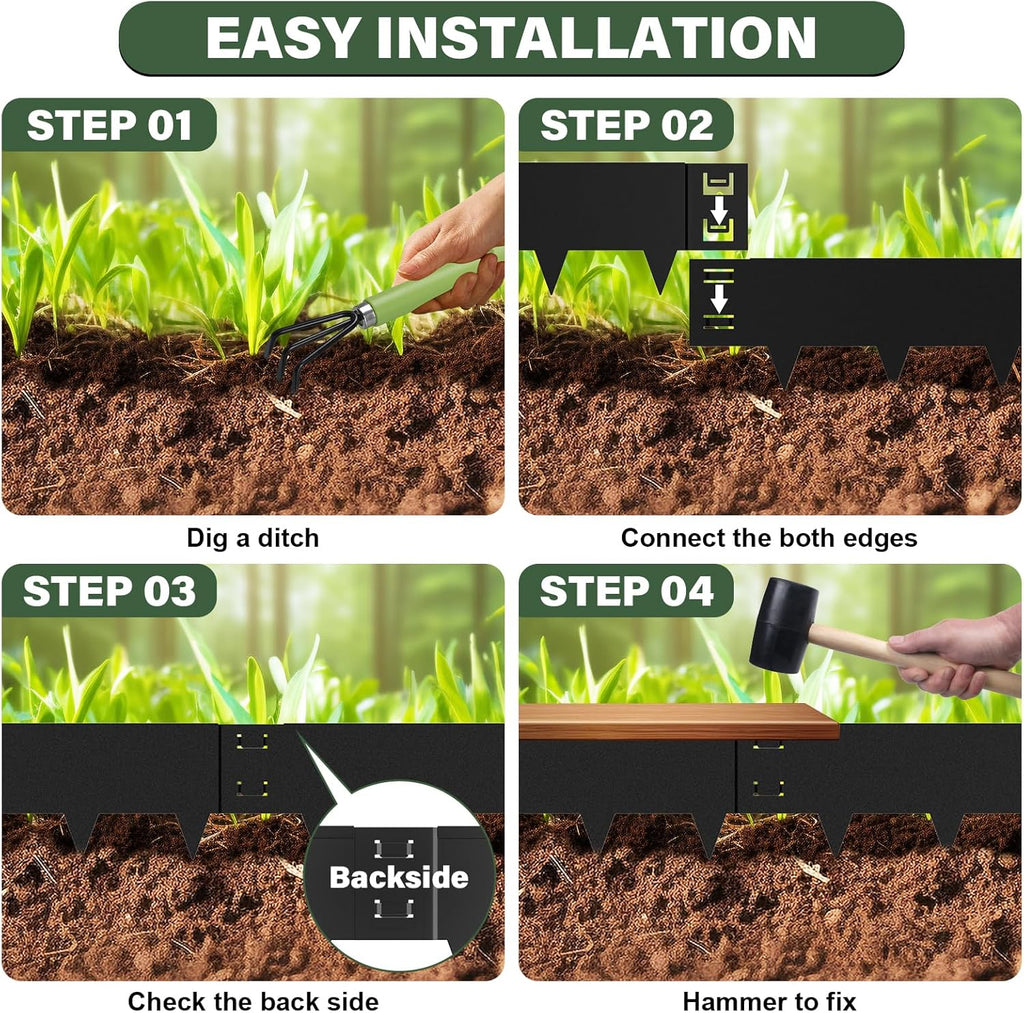 EASY INSTALLATION

STEP 01

Dig a ditch

STEP 02

Connect the both edges

STEP 03

Backside

Check the back side

STEP 04

Hammer to fix