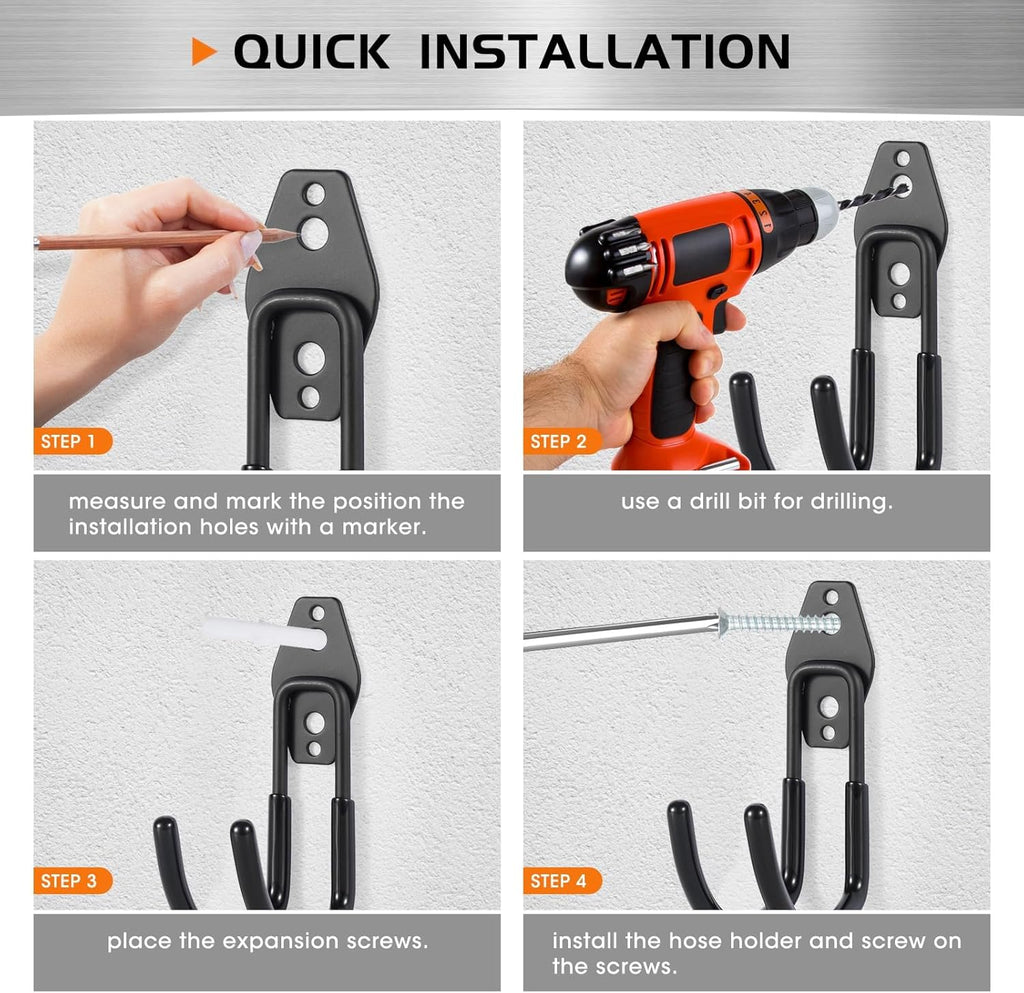 QUICK INSTALLATION

STEP 1

measure and mark the position the installation holes with a marker.

STEP 2

use a drill bit for drilling.

STEP 3

place the expansion screws.

STEP 4

install the hose holder and screw on the screws.