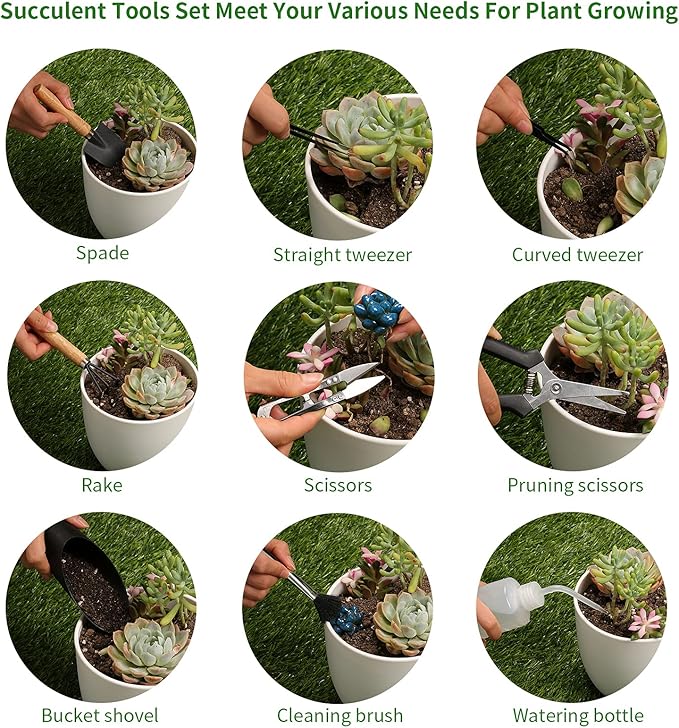 Succulent Tools Set Meet Your Various Needs For Plant Growing

Spade

Straight tweezer

Curved tweezer

Rake

Scissors

Pruning scissors

Bucket shovel

Cleaning brush

Watering bottle