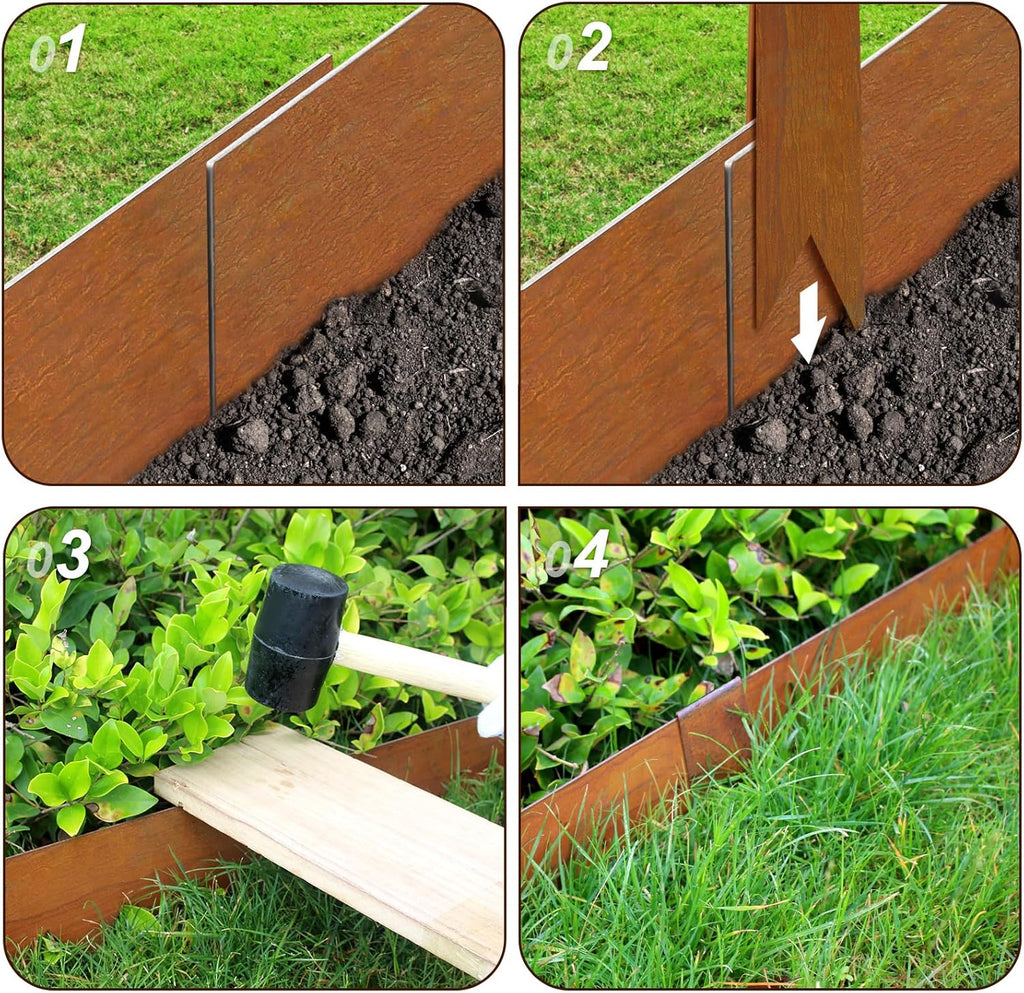 01

02

03

04