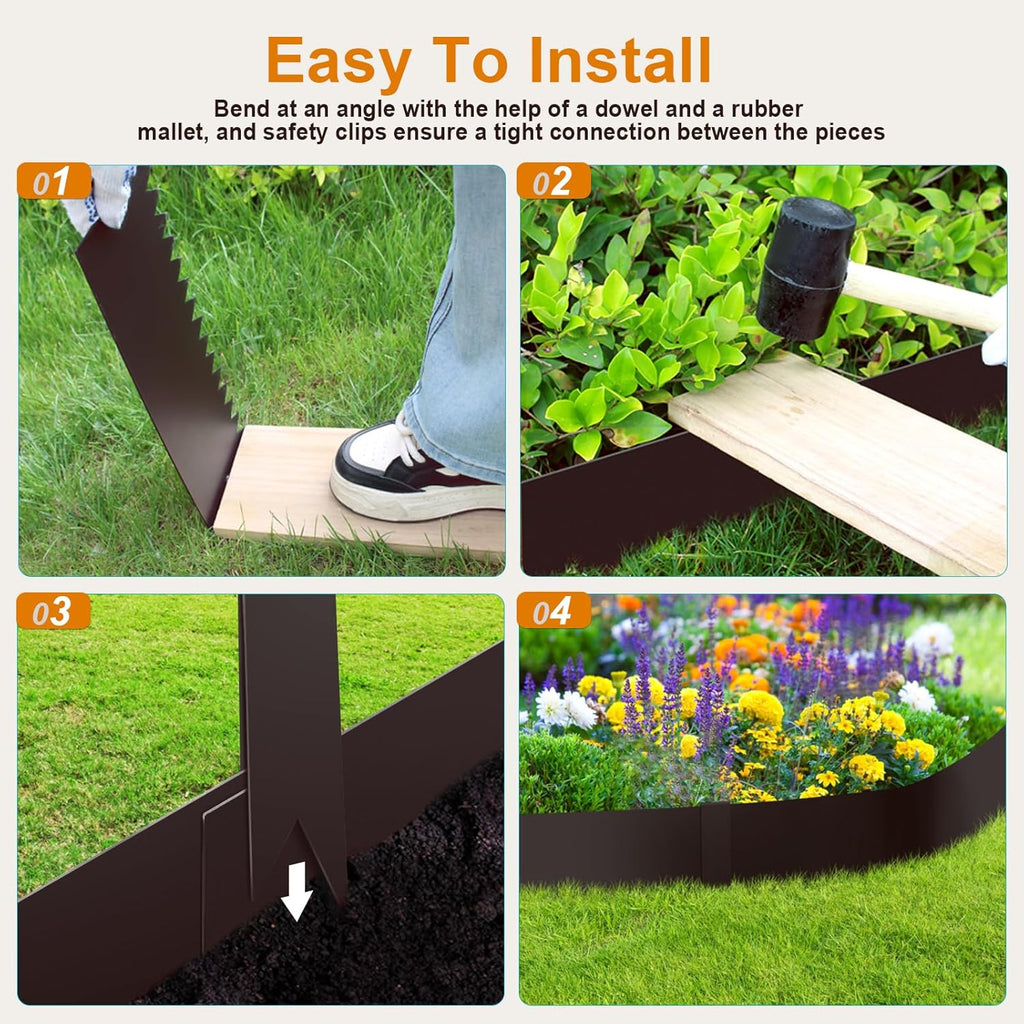 Easy To Install

Bend at an angle with the help of a dowel and a rubber mallet, and safety clips ensure a tight connection between the pieces

01

02

03

04