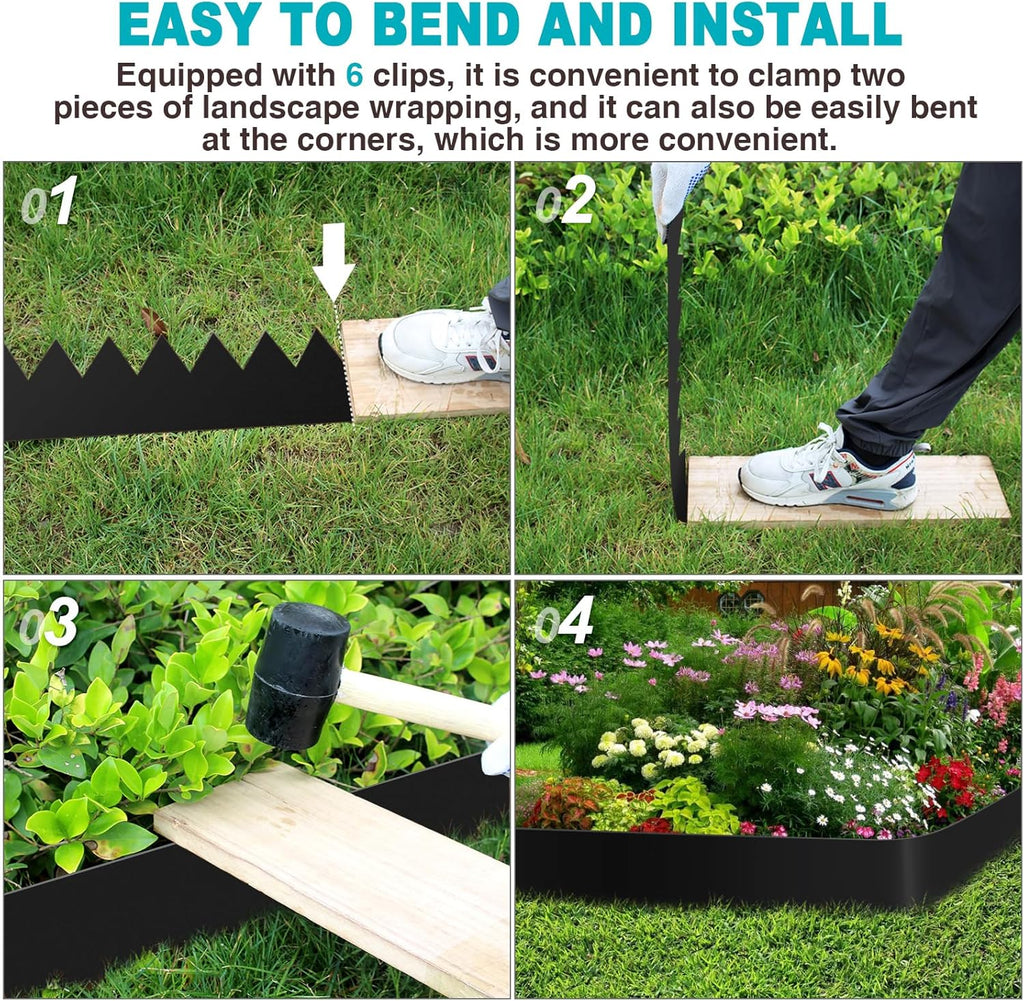 EASY TO BEND AND INSTALL

Equipped with 6 clips, it is convenient to clamp two pieces of landscape wrapping, and it can also be easily bent at the corners, which is more convenient.

01

02

03

04