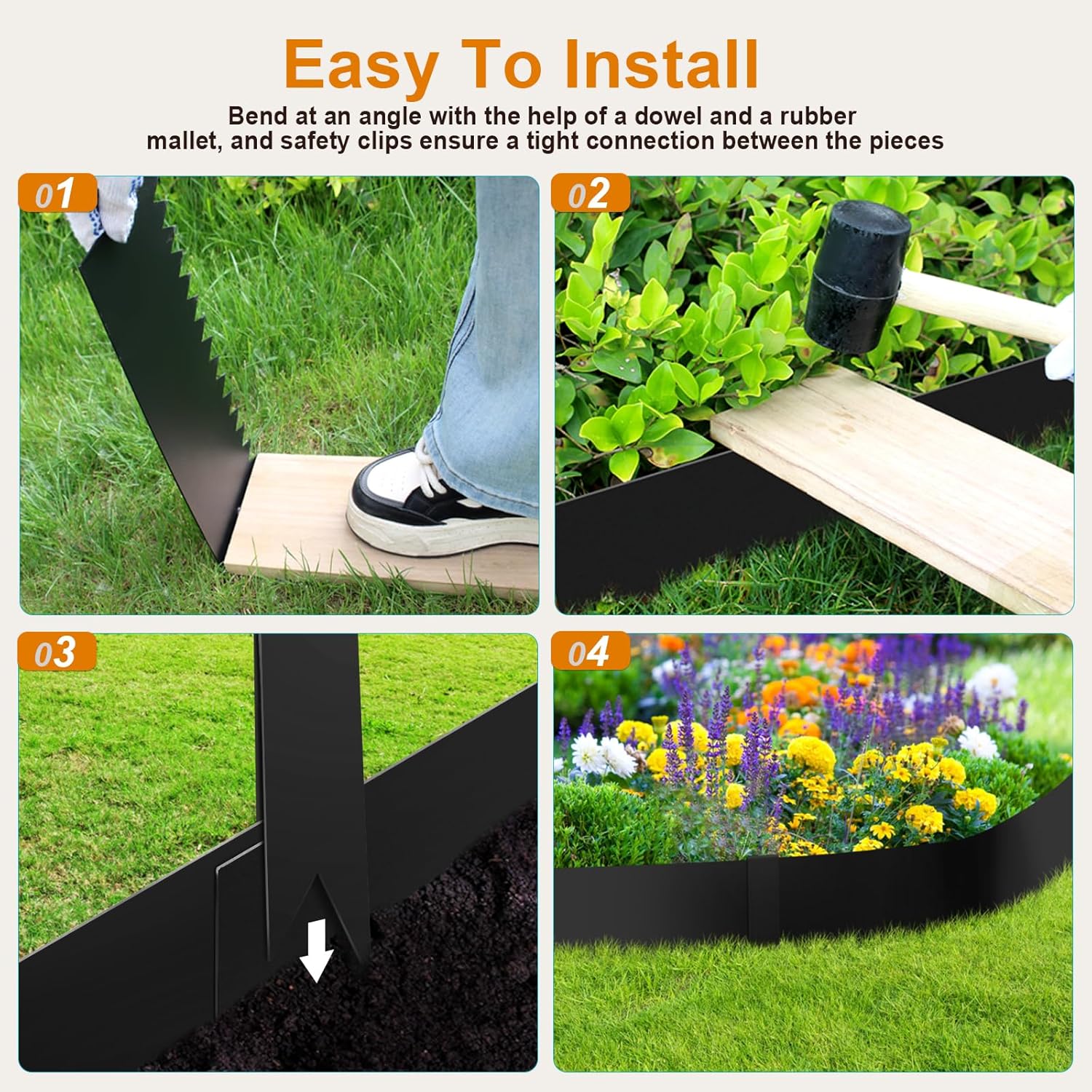 Easy To Install

Bend at an angle with the help of a dowel and a rubber mallet, and safety clips ensure a tight connection between the pieces

01

02

03

04