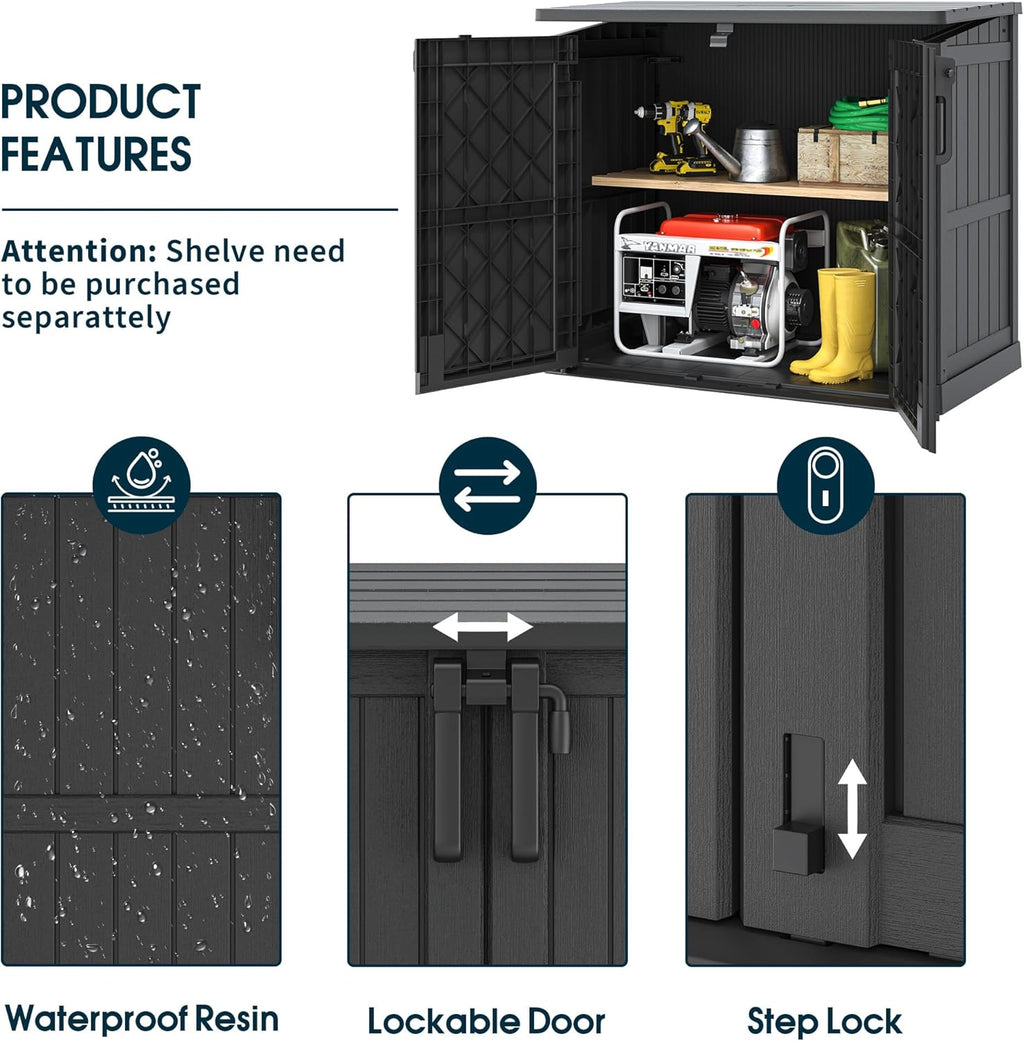 PRODUCT FEATURES

Attention: Shelve need to be purchased separattely

YANMAR

Waterproof Resin

Lockable Door

Step Lock