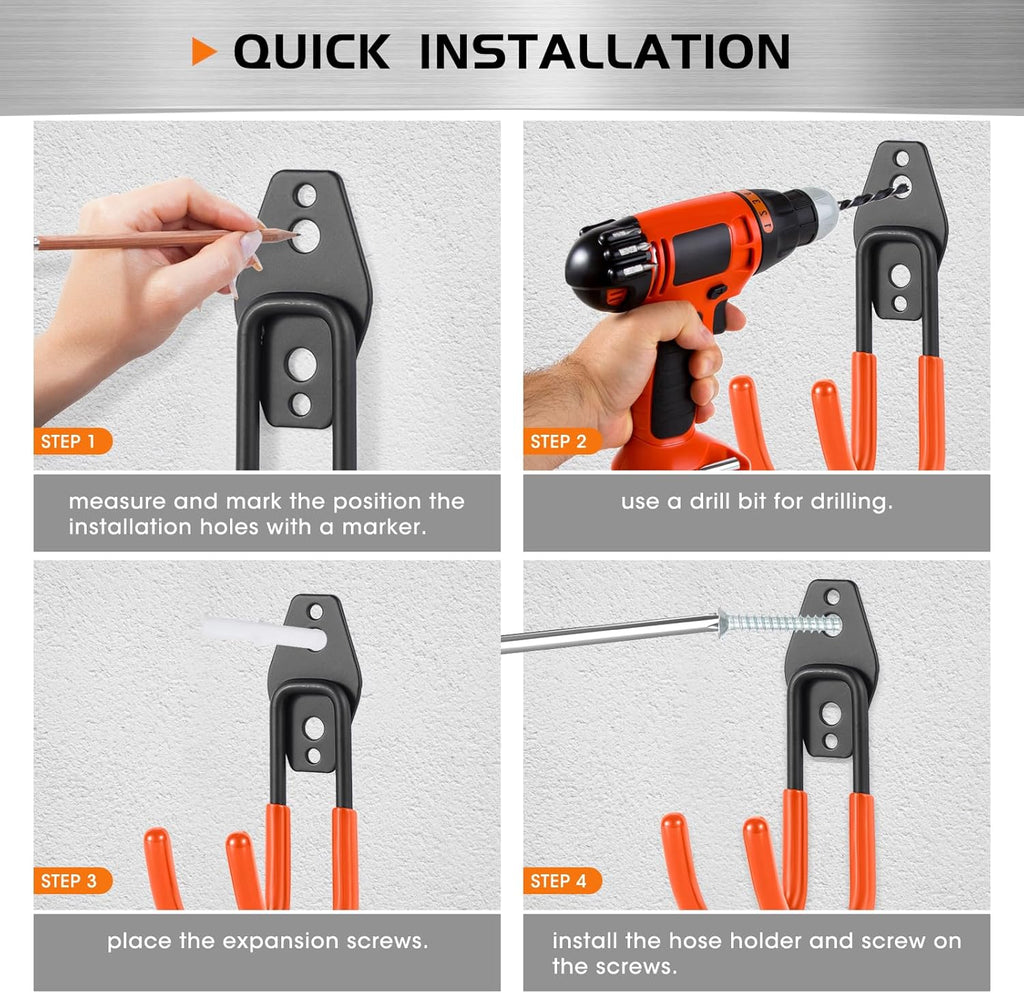 QUICK INSTALLATION

STEP 1

measure and mark the position the installation holes with a marker.

STEP 2

use a drill bit for drilling.

STEP 3

place the expansion screws.

STEP 4

install the hose holder and screw on the screws.