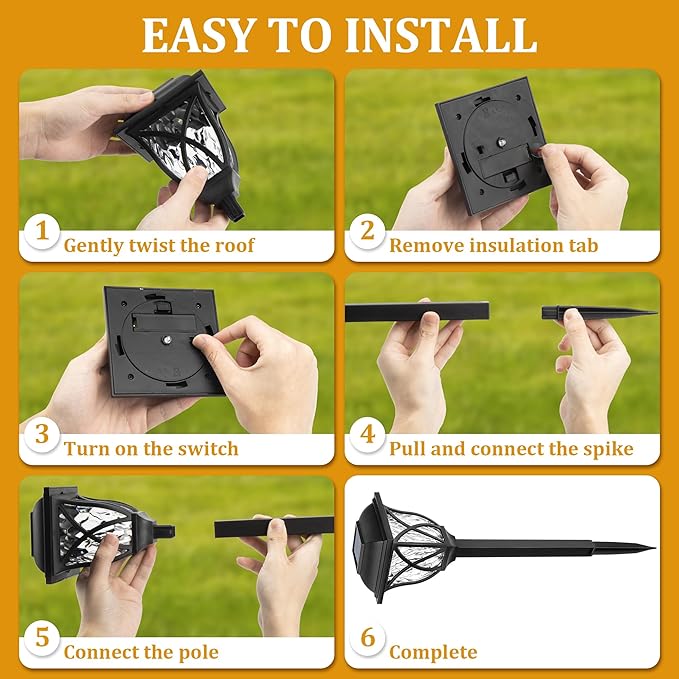 EASY TO INSTALL

1 Gently twist the roof

2 Remove insulation tab

3 Turn on the switch

4 Pull and connect the spike

5 Connect the pole

6 Complete