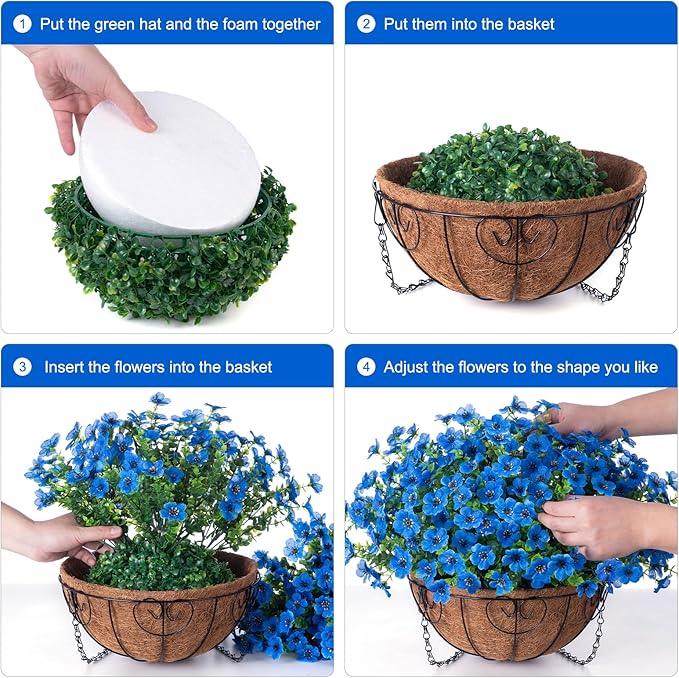 1 Put the green hat and the foam together

2 Put them into the basket

3 Insert the flowers into the basket

4 Adjust the flowers to the shape you like