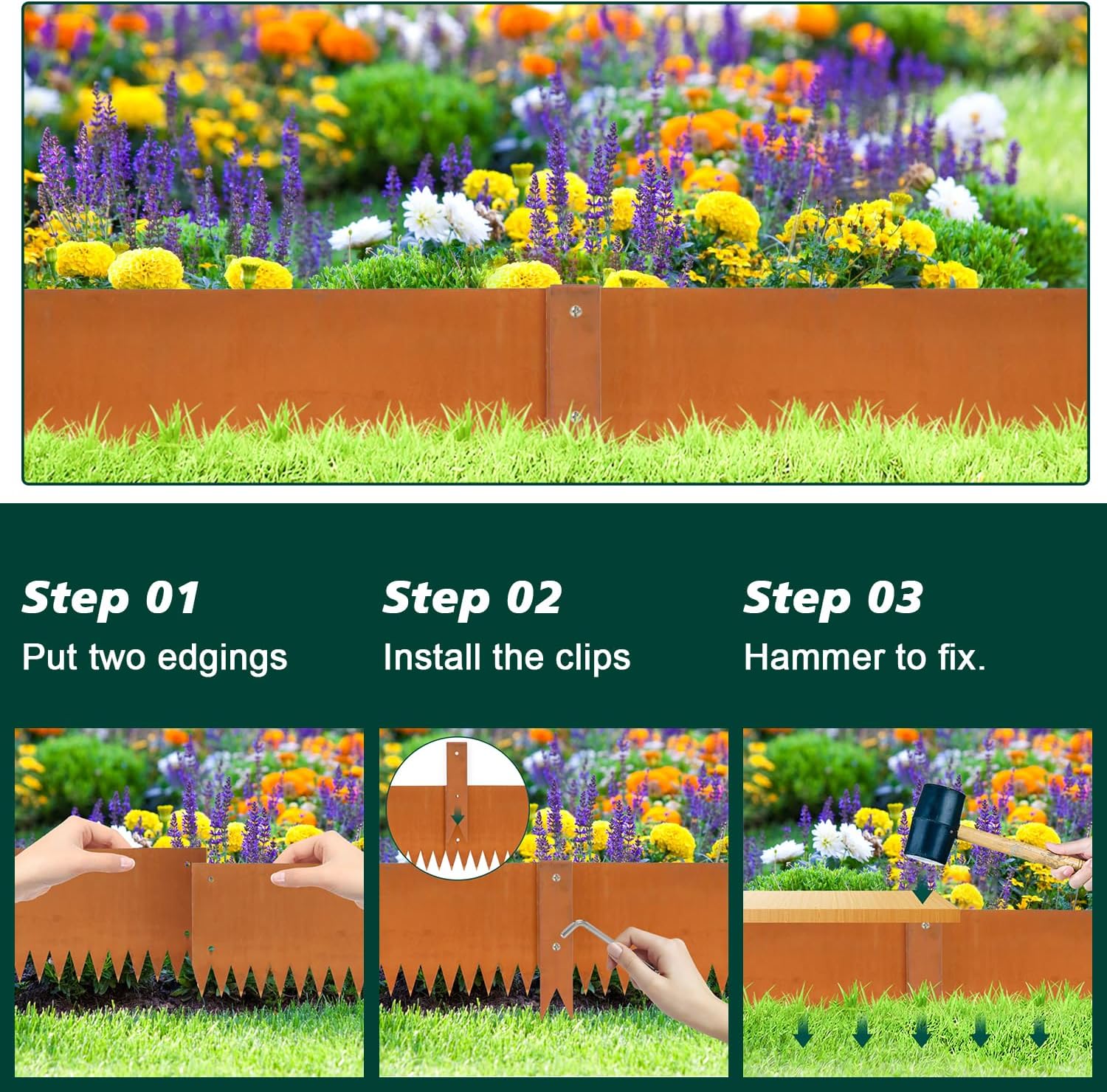 Step 01
Put two edgings

Step 02
Install the clips

Step 03
Hammer to fix.