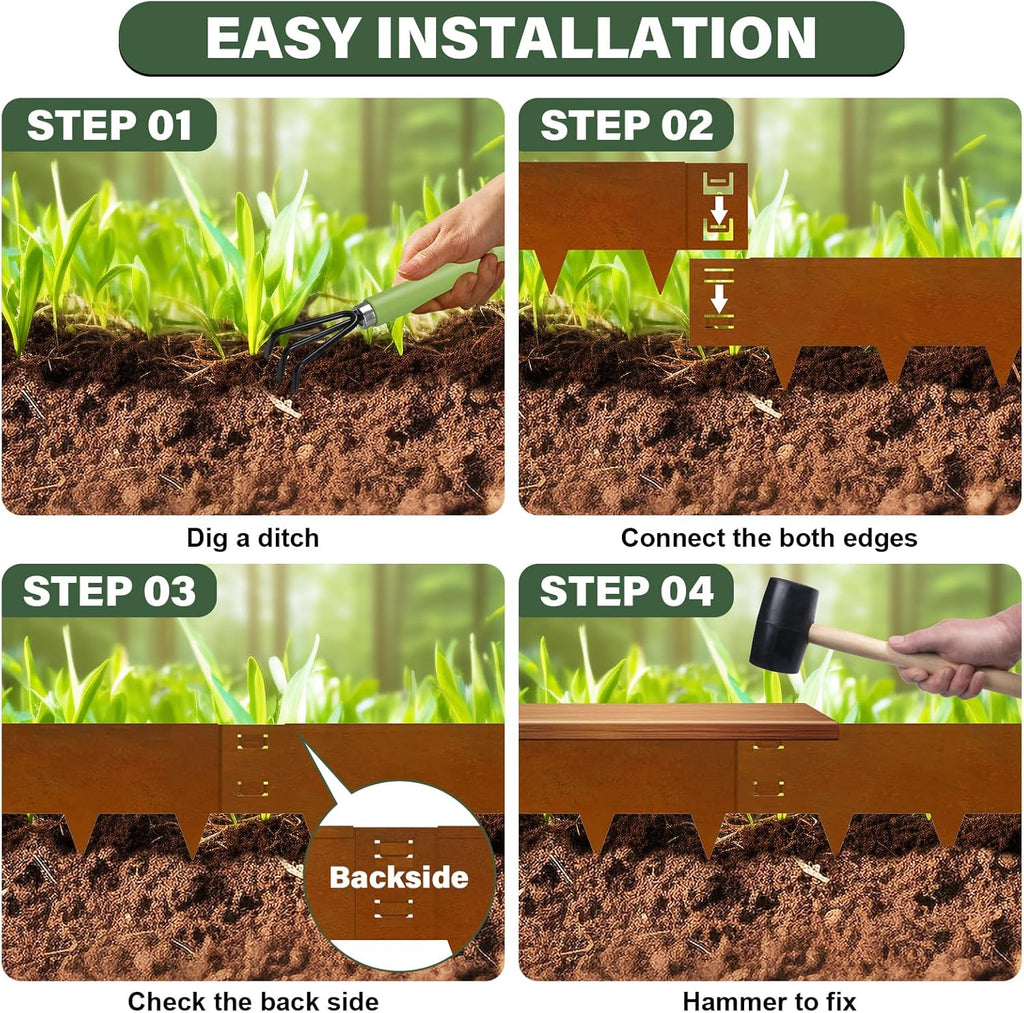 EASY INSTALLATION

STEP 01

Dig a ditch

STEP 02

Connect the both edges

STEP 03

Backside

Check the back side

STEP 04

Hammer to fix