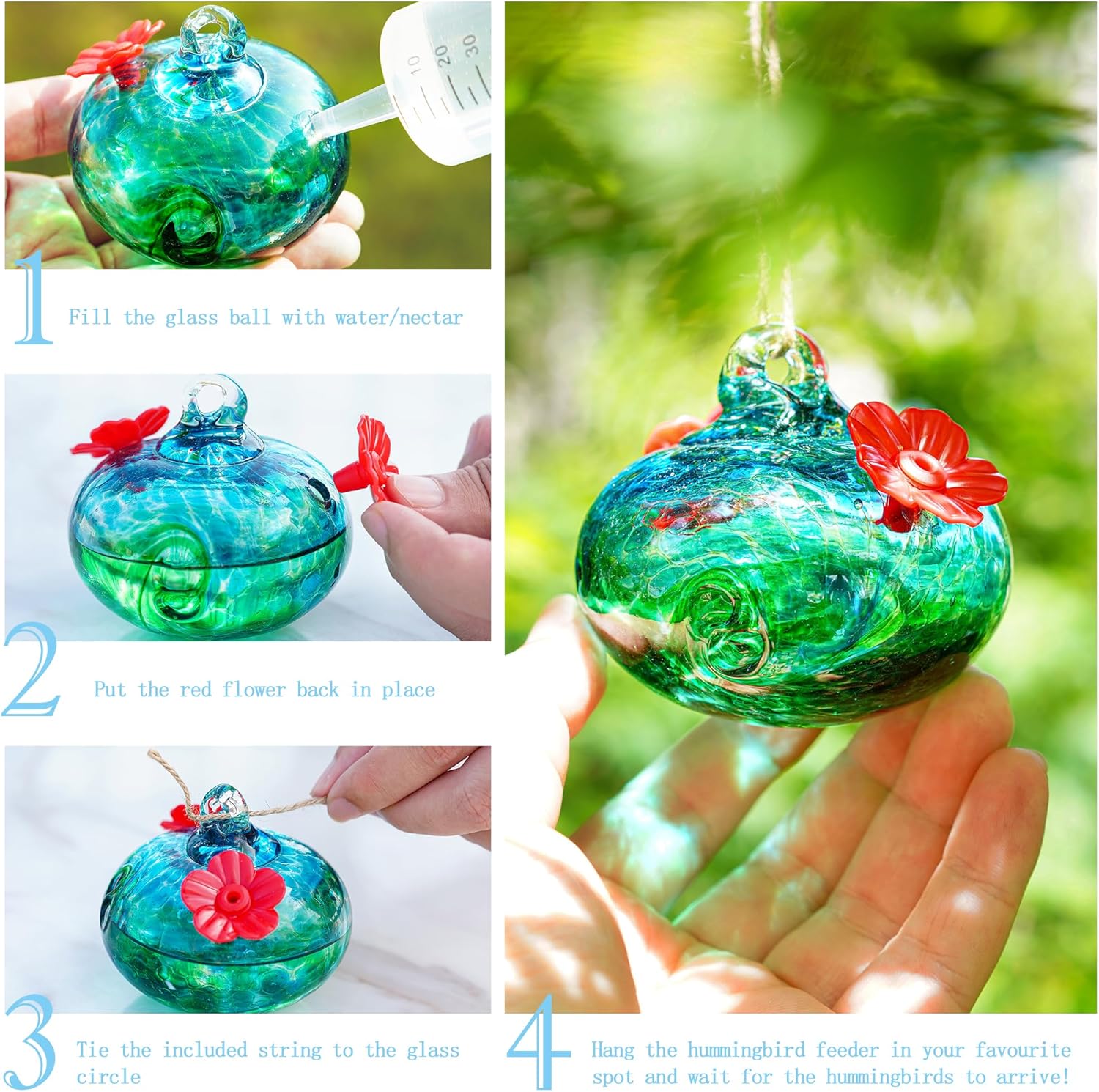 10 20 30

1 Fill the glass ball with water/nectar

2 Put the red flower back in place

3 Tie the included string to the glass circle

4 Hang the hummingbird feeder in your favourite spot and wait for the hummingbirds to arrive!