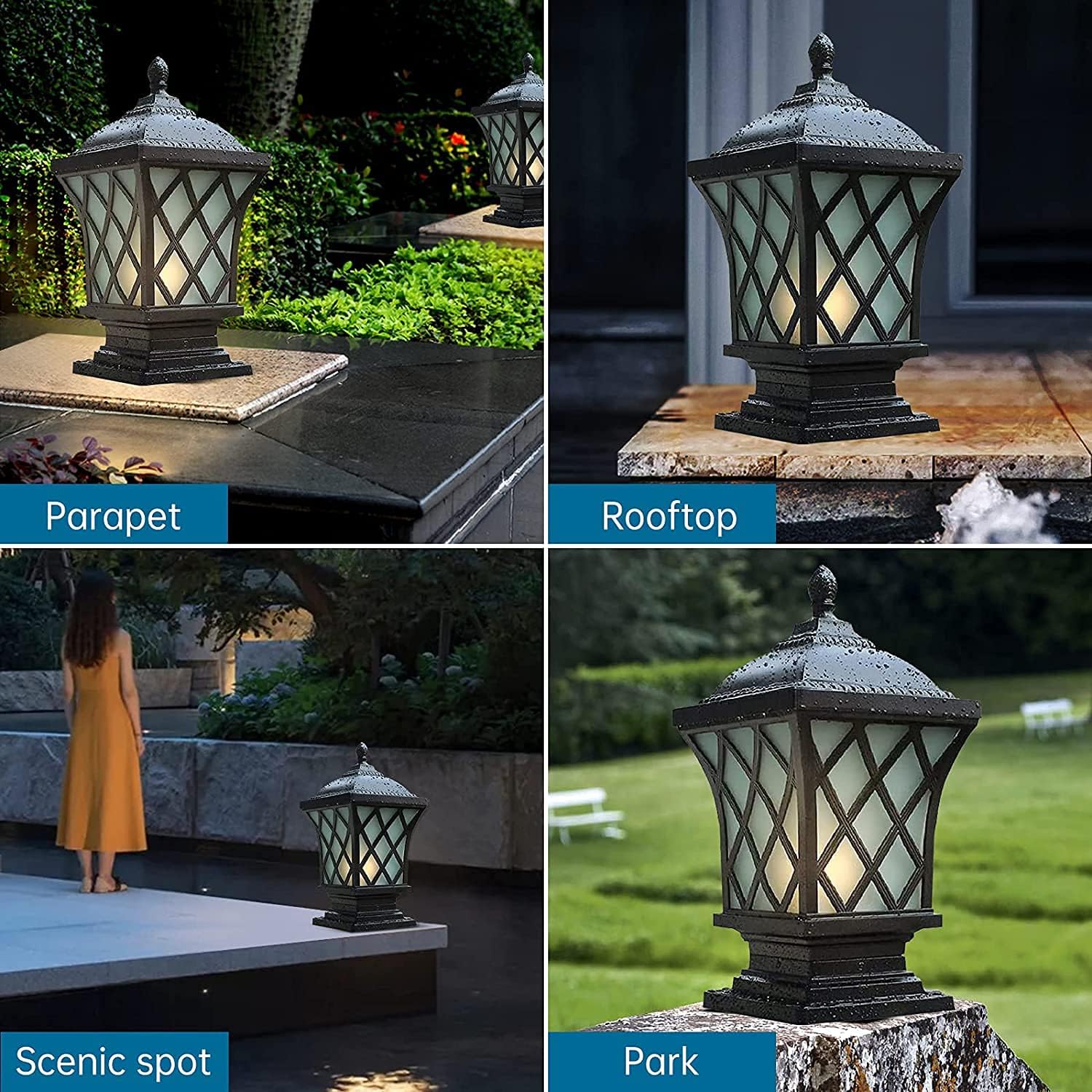 Parapet

Rooftop

Scenic spot

Park