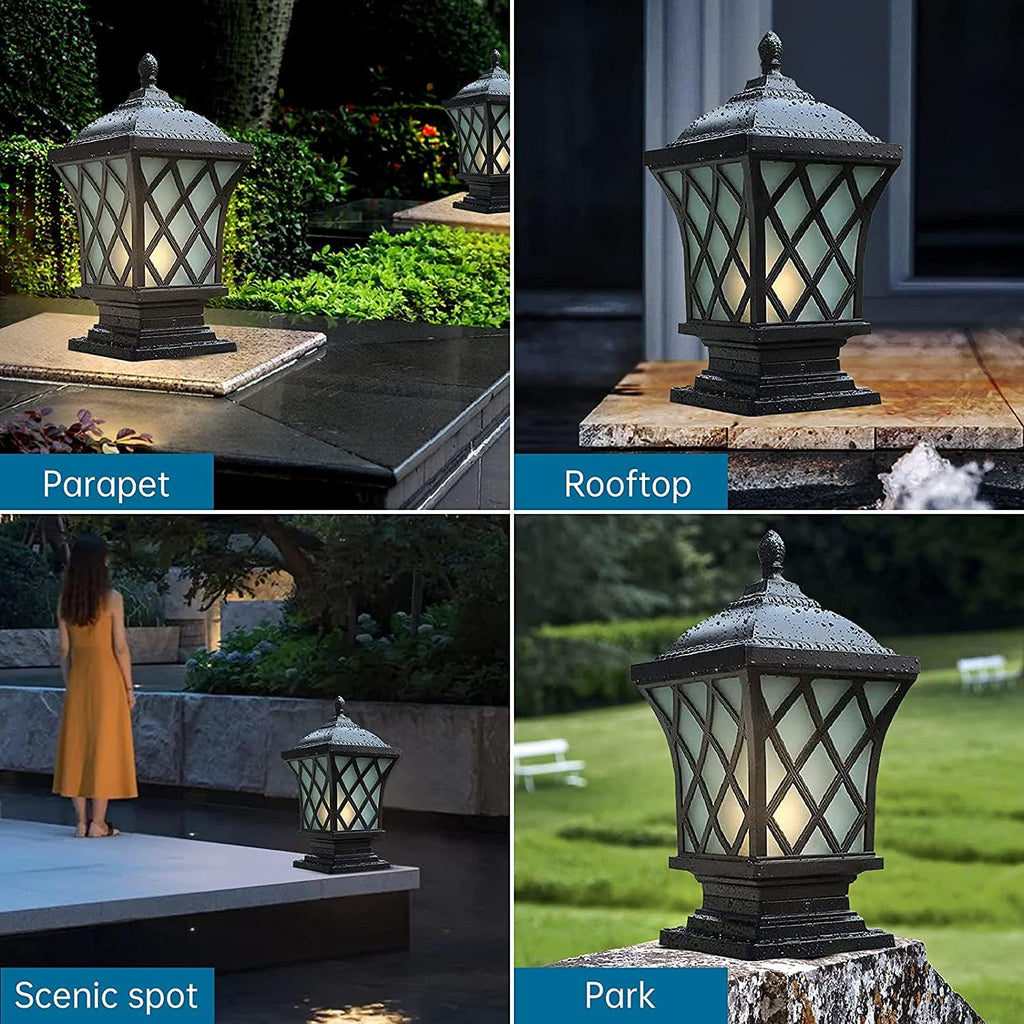 Parapet

Rooftop

Scenic spot

Park