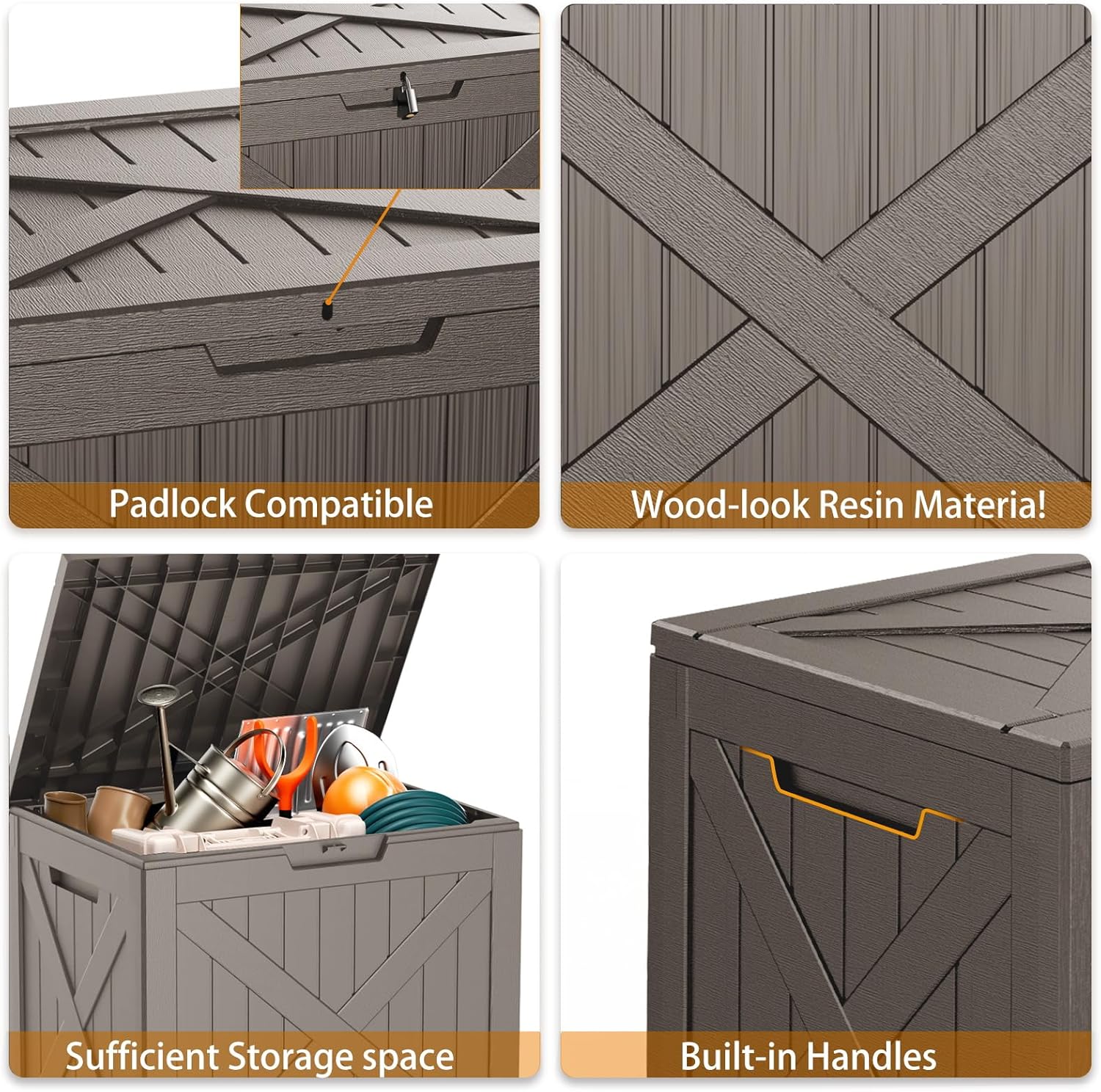 Padlock Compatible

Wood-look Resin Materia!

Sufficient Storage space

Built-in Handles