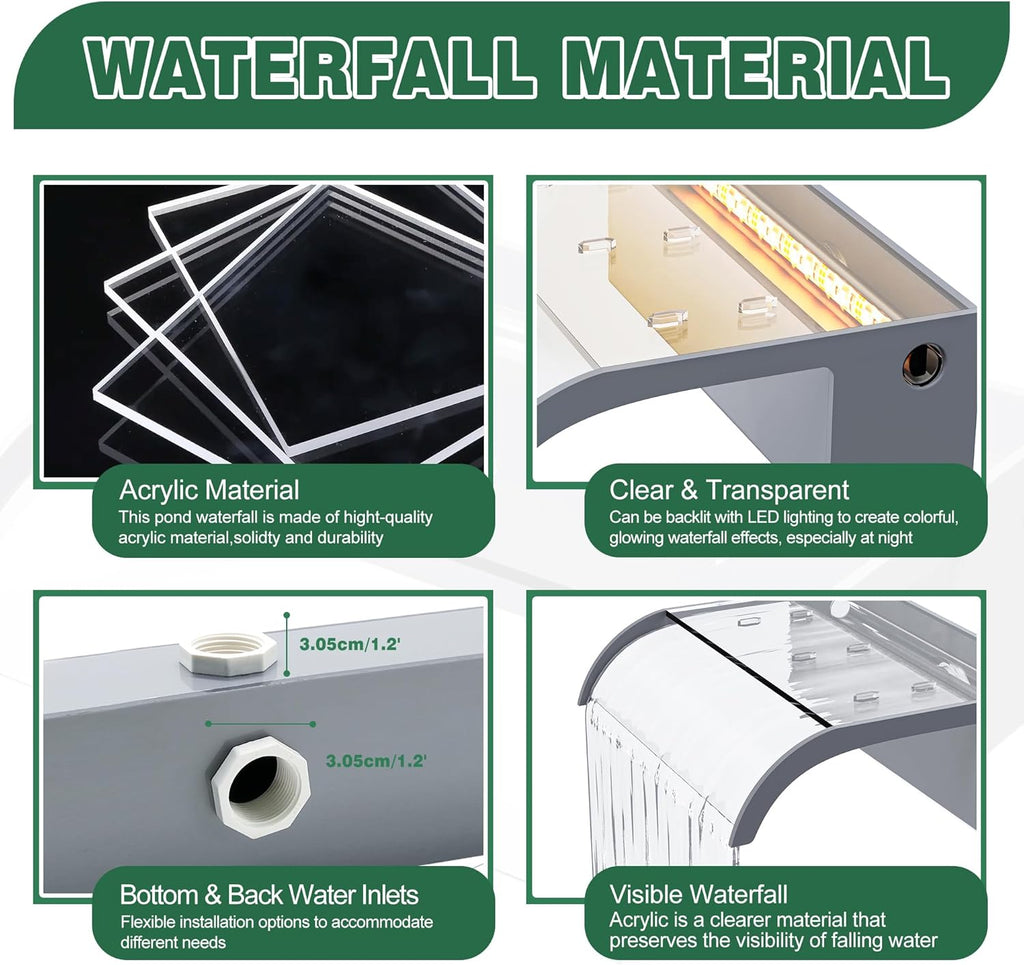 WATERFALL MATERIAL

Acrylic Material
This pond waterfall is made of hight-quality acrylic material,solidty and durability

Clear & Transparent
Can be backlit with LED lighting to create colorful, glowing waterfall effects, especially at night

3.05cm/1.2'

3.05cm/1.2'

Bottom & Back Water Inlets
Flexible installation options to accommodate different needs

Visible Waterfall
Acrylic is a clearer material that preserves the visibility of falling water