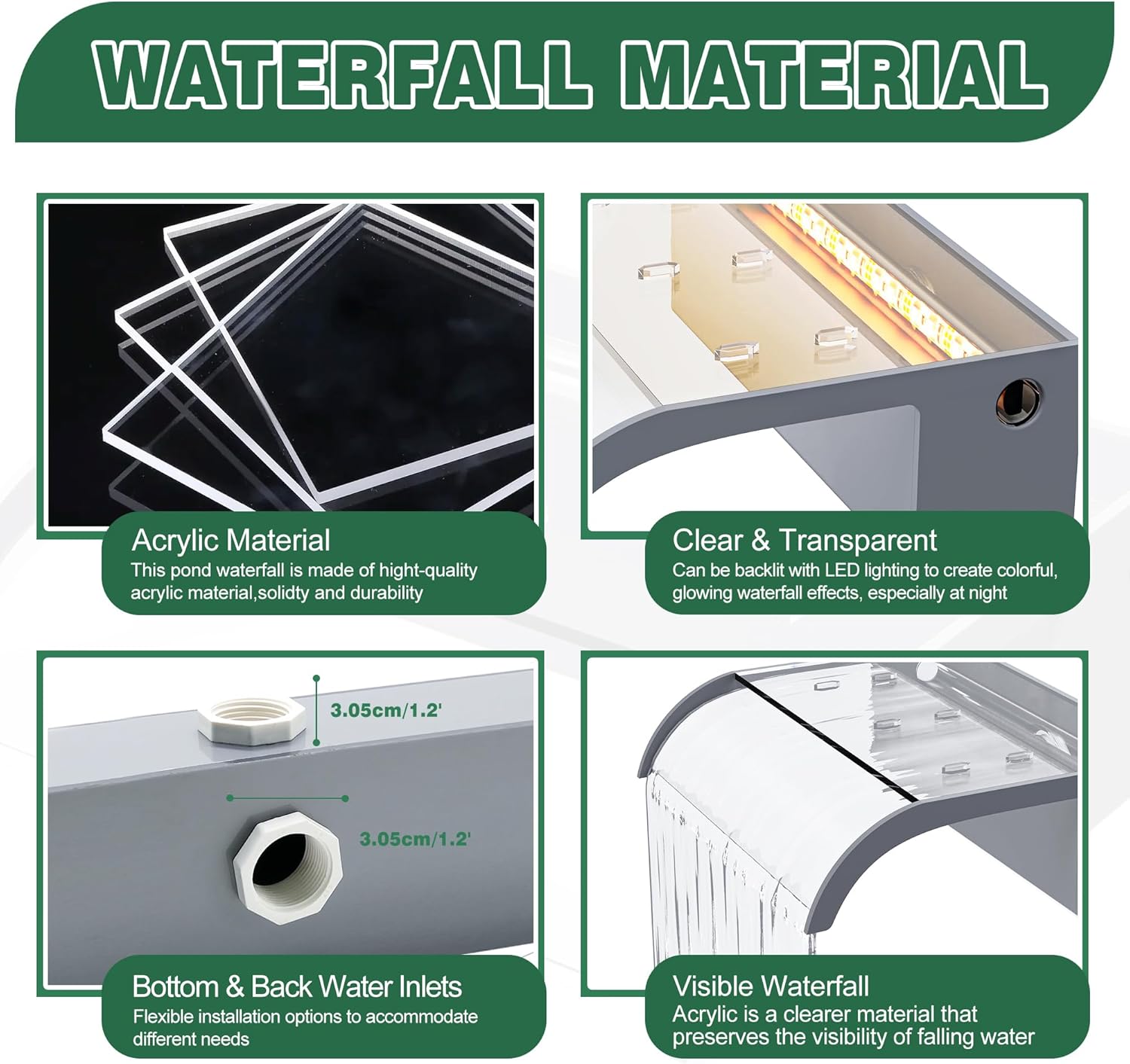 WATERFALL MATERIAL

Acrylic Material
This pond waterfall is made of hight-quality acrylic material,solidty and durability

Clear & Transparent
Can be backlit with LED lighting to create colorful, glowing waterfall effects, especially at night

3.05cm/1.2'

3.05cm/1.2'

Bottom & Back Water Inlets
Flexible installation options to accommodate different needs

Visible Waterfall
Acrylic is a clearer material that preserves the visibility of falling water