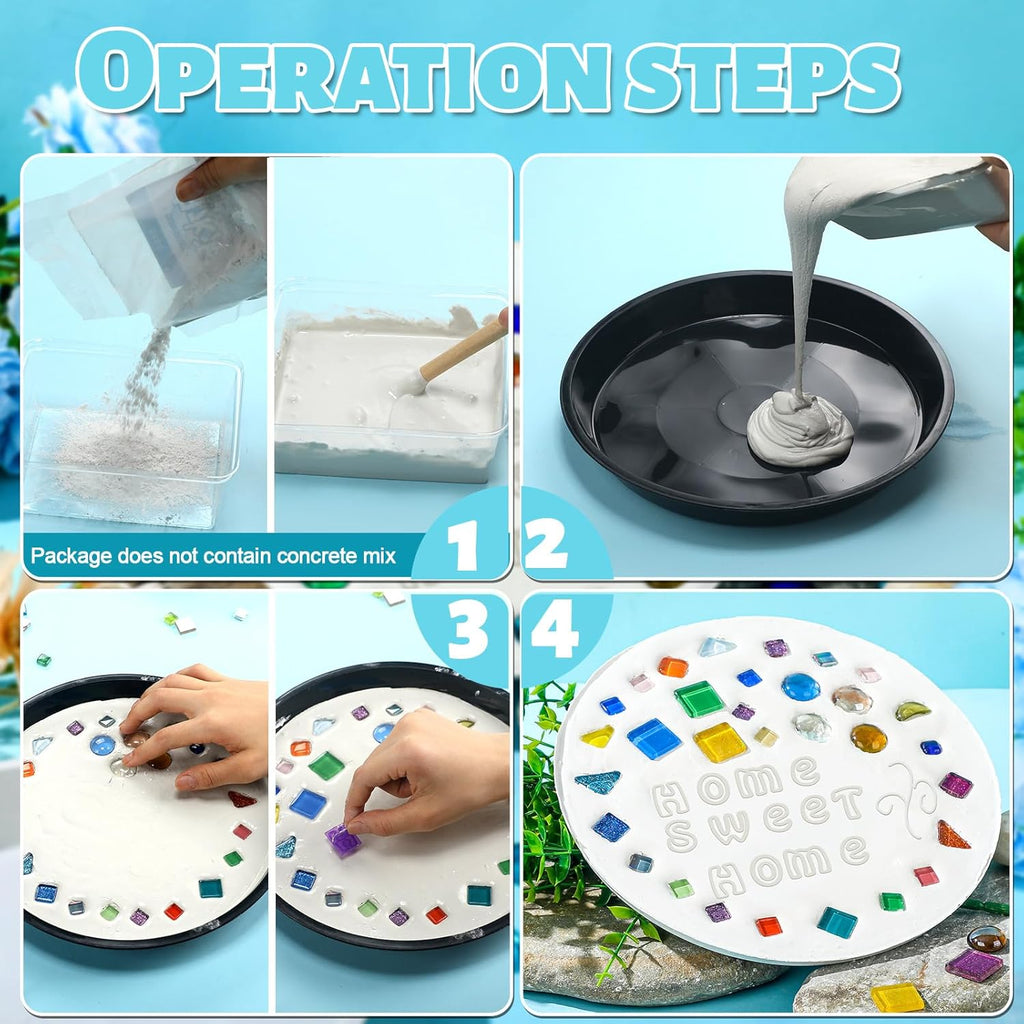 OPERATION STEPS

Package does not contain concrete mix

1

2

3

4

HOME
SWEET
HOME