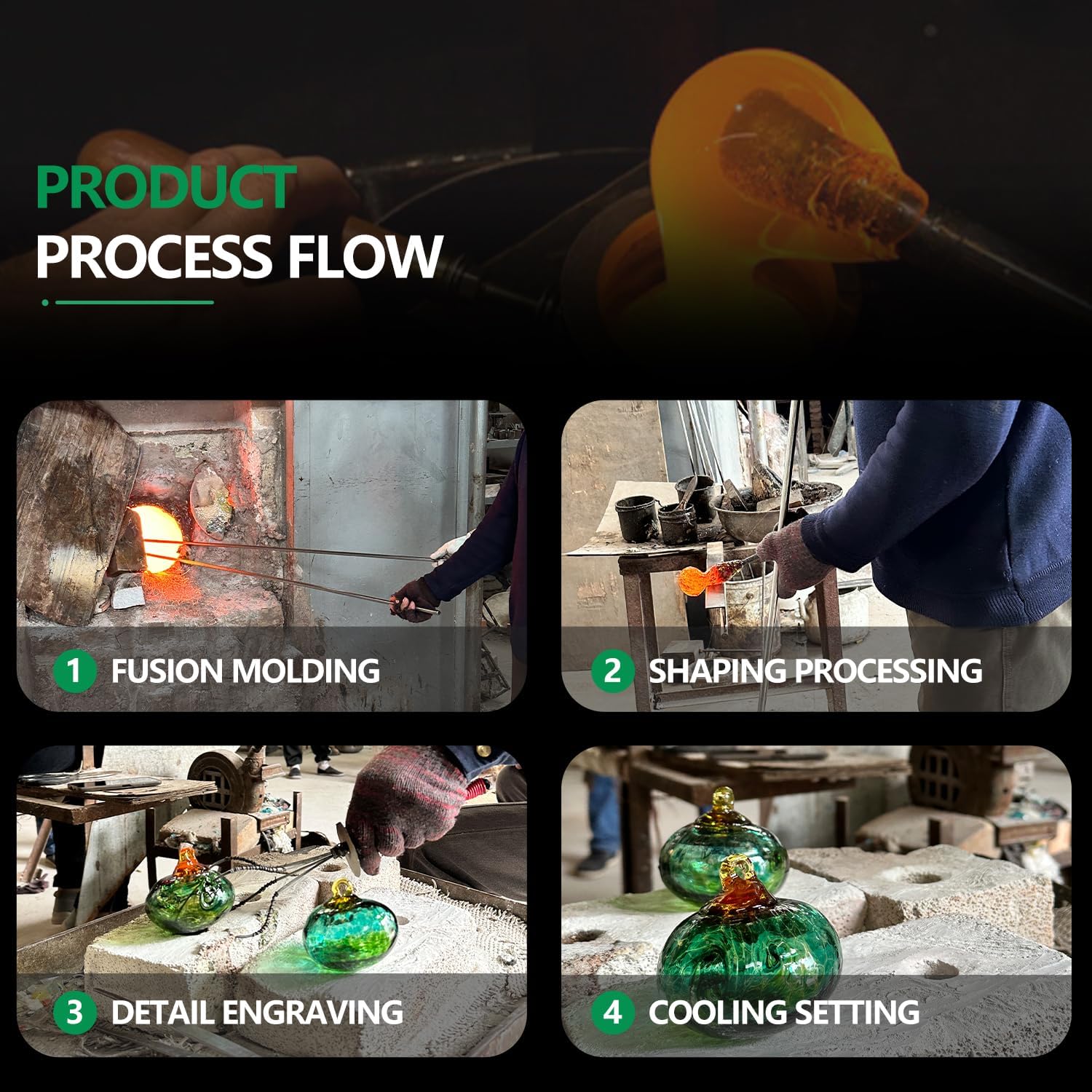 PRODUCT
PROCESS FLOW

1 FUSION MOLDING

2 SHAPING PROCESSING

3 DETAIL ENGRAVING

4 COOLING SETTING