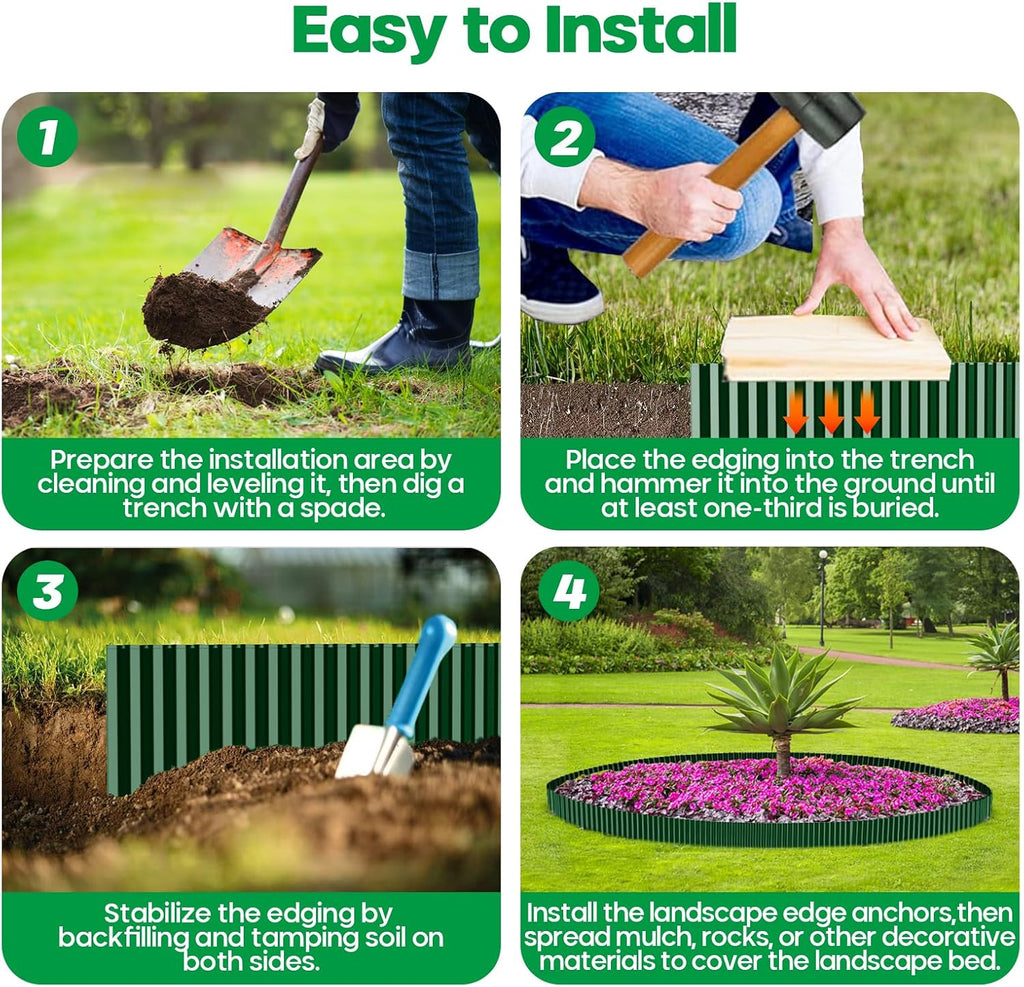 Easy to Install

1

Prepare the installation area by cleaning and leveling it, then dig a trench with a spade.

2

Place the edging into the trench and hammer it into the ground until at least one-third is buried.

3

Stabilize the edging by backfilling and tamping soil on both sides.

4

Install the landscape edge anchors,then spread mulch, rocks, or other decorative materials to cover the landscape bed.