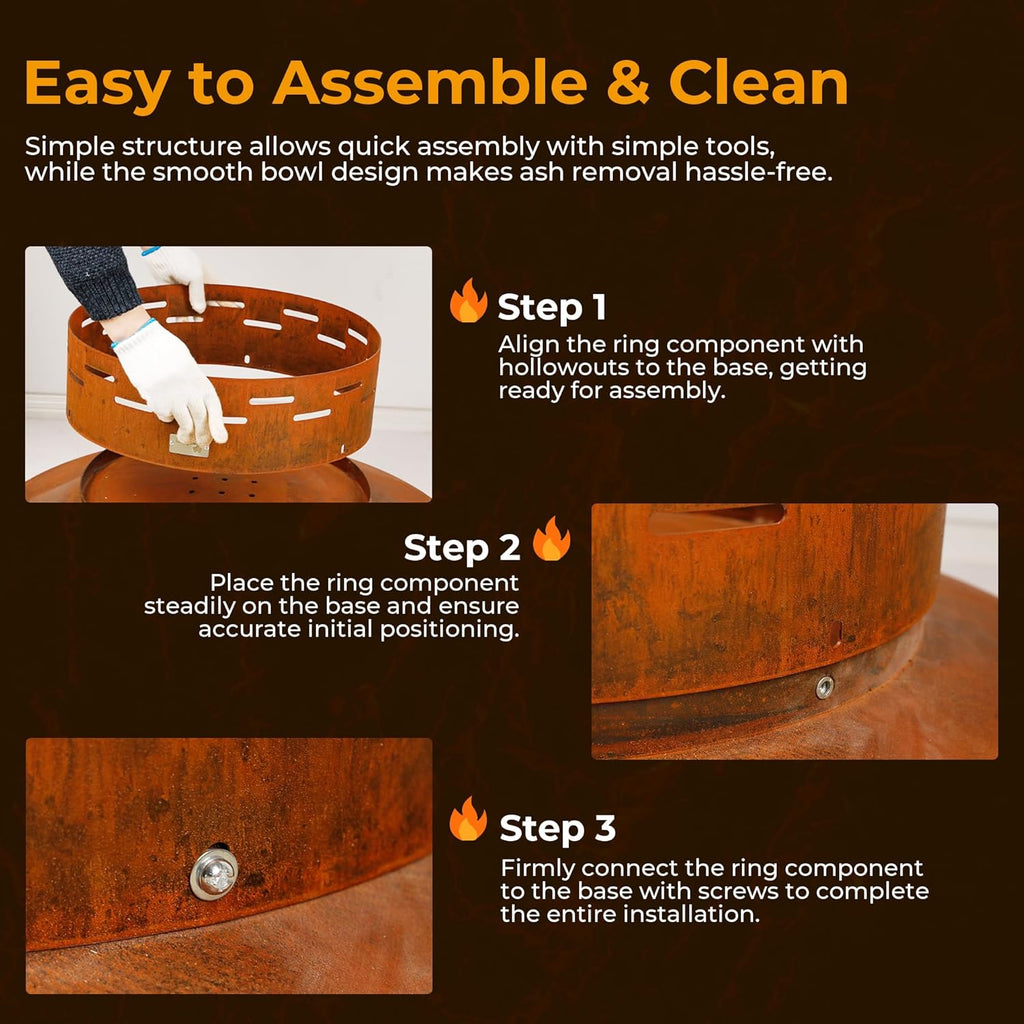 Easy to Assemble & Clean

Simple structure allows quick assembly with simple tools, while the smooth bowl design makes ash removal hassle-free.

Step 1

Align the ring component with hollowouts to the base, getting ready for assembly.

Step 2

Place the ring component steadily on the base and ensure accurate initial positioning.

Step 3

Firmly connect the ring component to the base with screws to complete the entire installation.