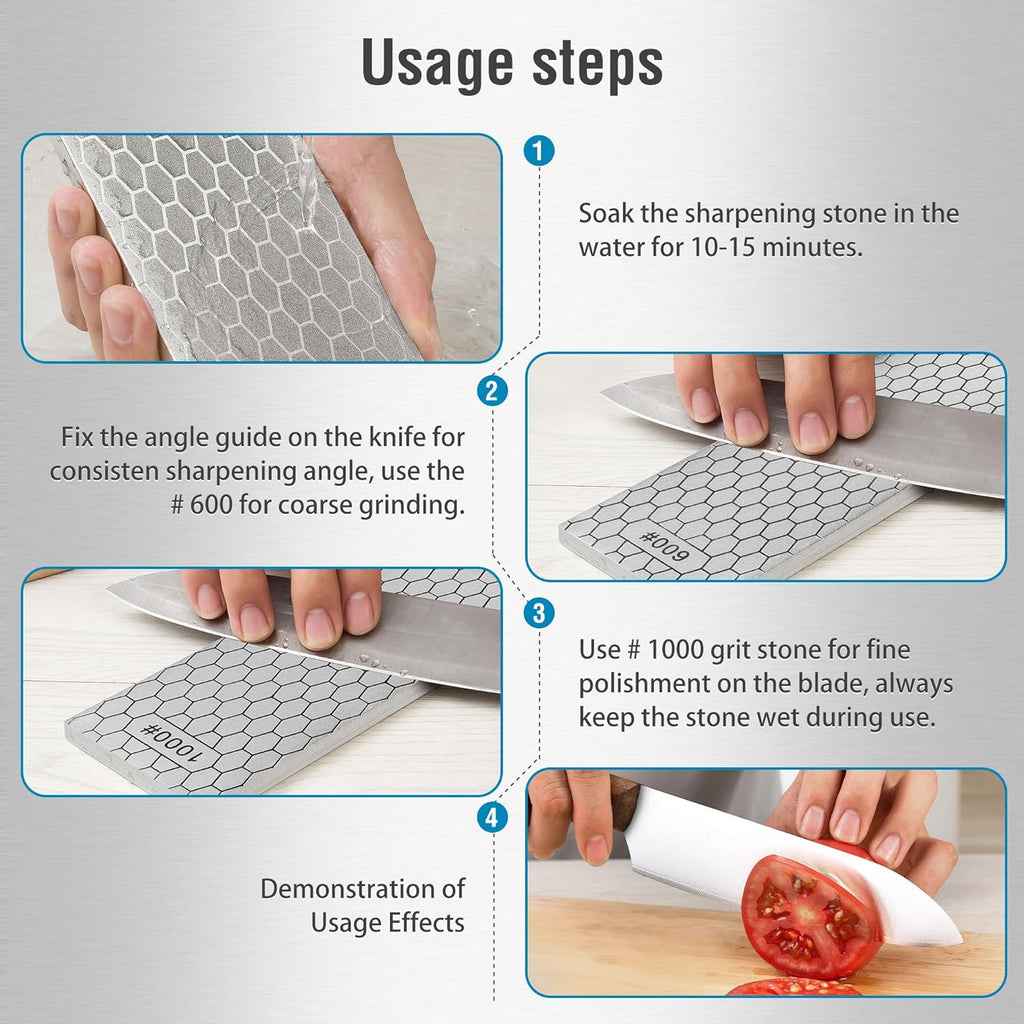 Usage steps

1

Soak the sharpening stone in the water for 10-15 minutes.

2

Fix the angle guide on the knife for consisten sharpening angle, use the # 600 for coarse grinding.

#600

3

Use # 1000 grit stone for fine polishment on the blade, always keep the stone wet during use.

#1000

4

Demonstration of Usage Effects