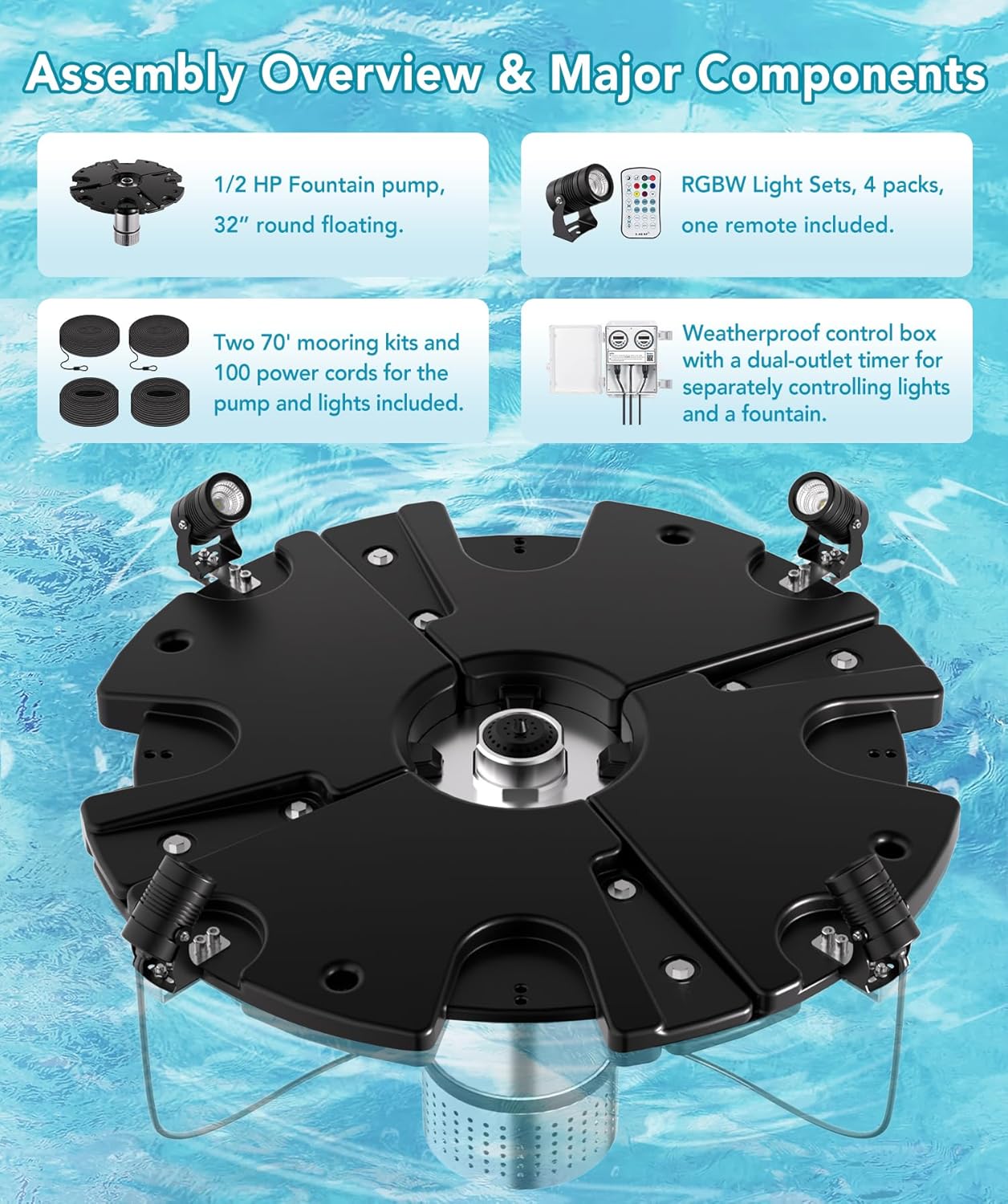 Assembly Overview & Major Components

1/2 HP Fountain pump, 32" round floating.

RGBW Light Sets, 4 packs, one remote included.

Two 70' mooring kits and 100 power cords for the pump and lights included.

Weatherproof control box with a dual-outlet timer for separately controlling lights and a fountain.