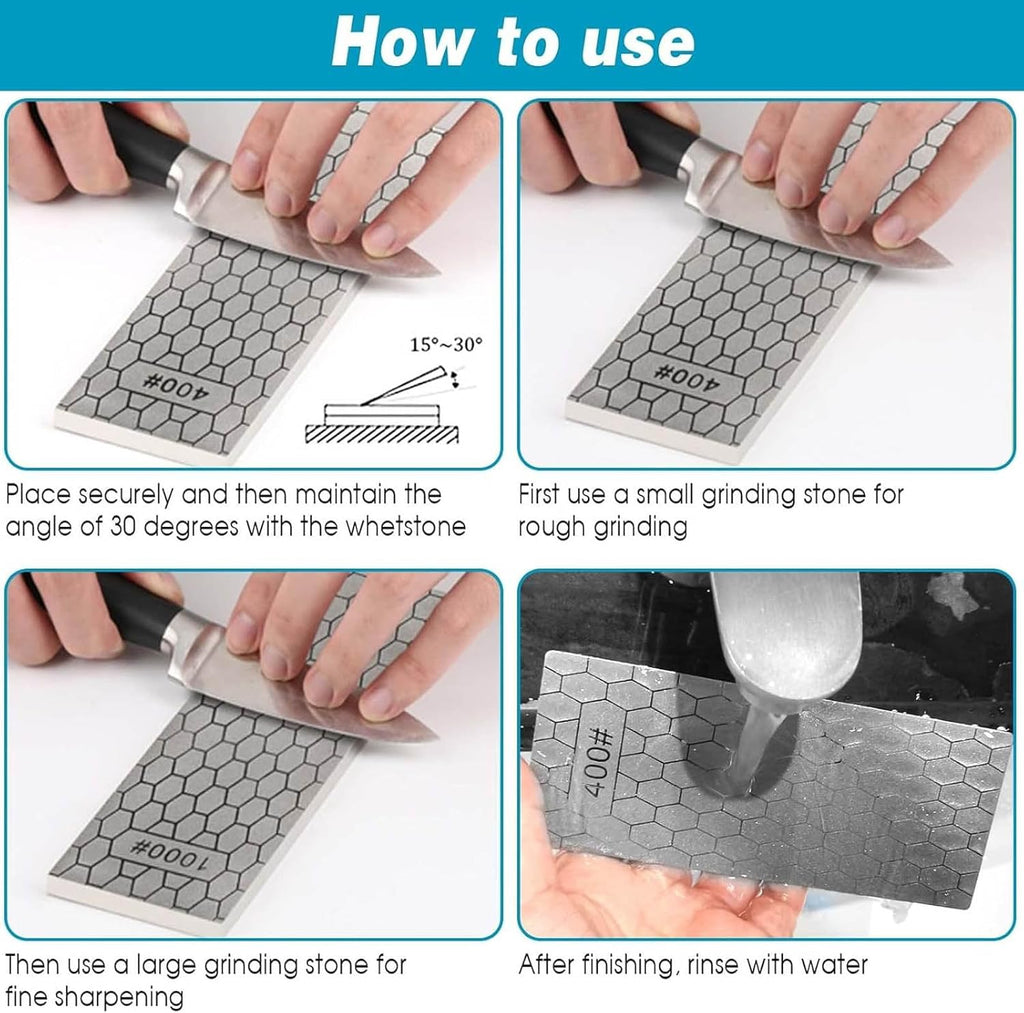 How to use

400#

15°~30°

Place securely and then maintain the angle of 30 degrees with the whetstone

400#

First use a small grinding stone for rough grinding

1000#

Then use a large grinding stone for fine sharpening

400#

After finishing, rinse with water