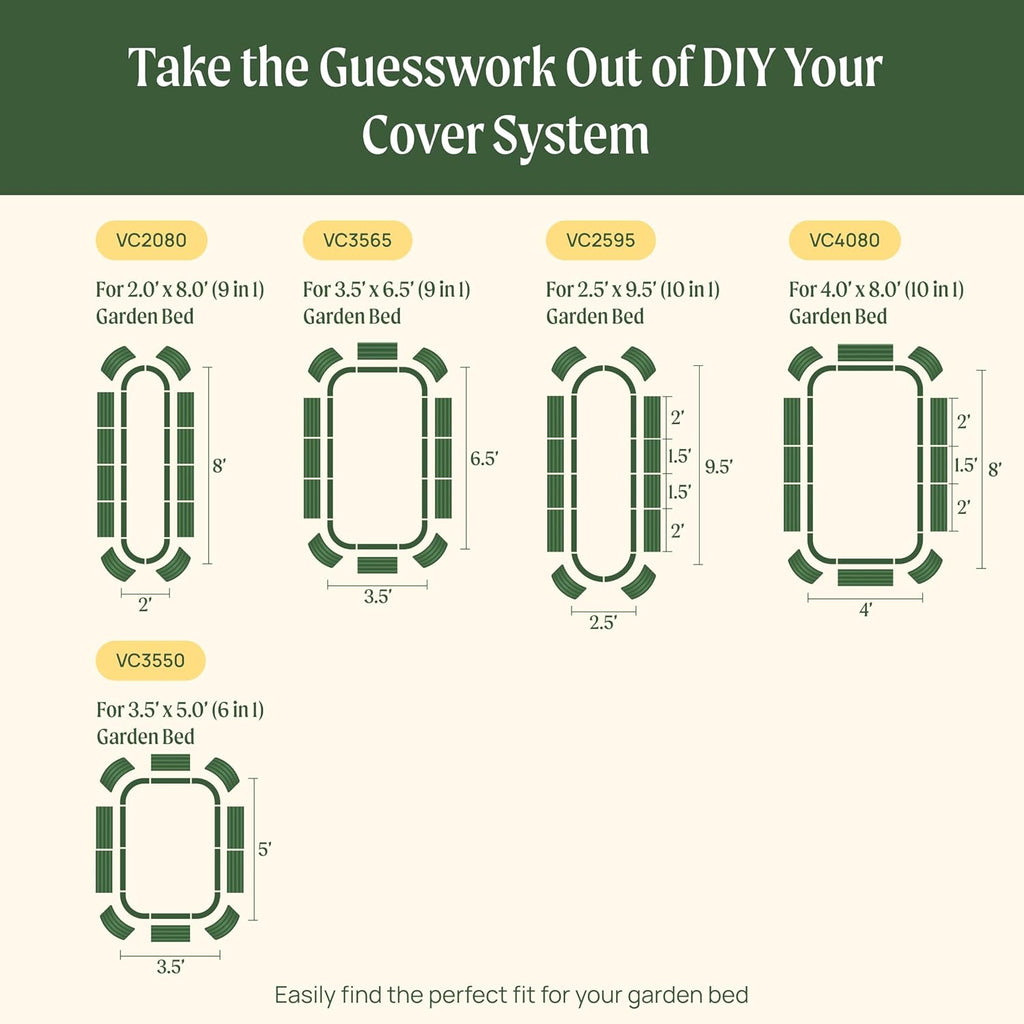 Take the Guesswork Out of DIY Your Cover System

VC2080

For 2.0' x 8.0' (9 in 1) Garden Bed

8'

2'

VC3565

For 3.5' x 6.5' (9 in 1) Garden Bed

6.5'

3.5'

VC2595

For 2.5' x 9.5' (10 in 1) Garden Bed

2'
1.5'
1.5'
2'
9.5'

2.5'

VC4080

For 4.0' x 8.0' (10 in 1) Garden Bed

2'
1.5'
2'
8'

4'

VC3550

For 3.5' x 5.0' (6 in 1) Garden Bed

5'

3.5'

Easily find the perfect fit for your garden bed