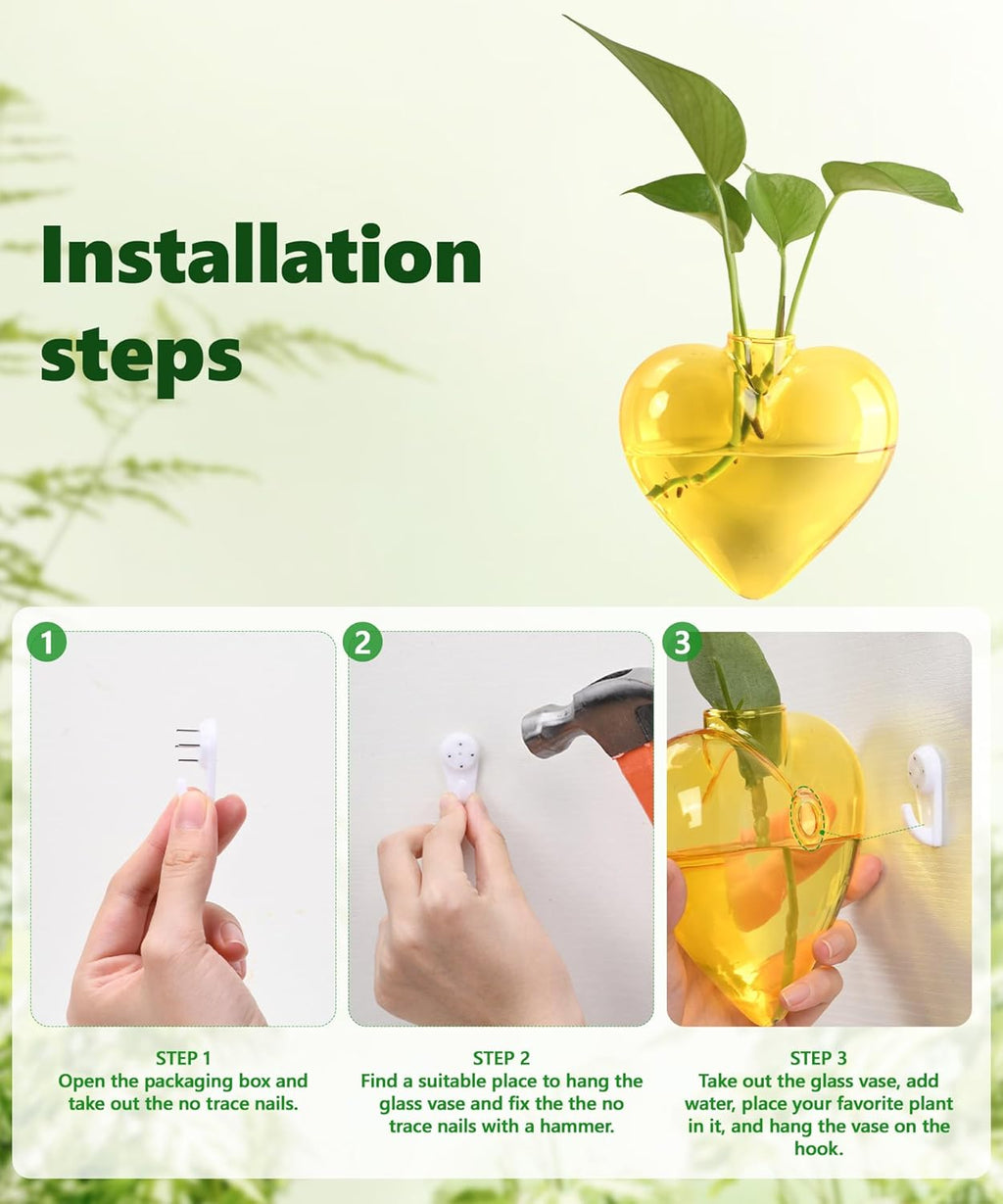 Installation steps

1

2

3

STEP 1
Open the packaging box and take out the no trace nails.

STEP 2
Find a suitable place to hang the glass vase and fix the the no trace nails with a hammer.

STEP 3
Take out the glass vase, add water, place your favorite plant in it, and hang the vase on the hook.