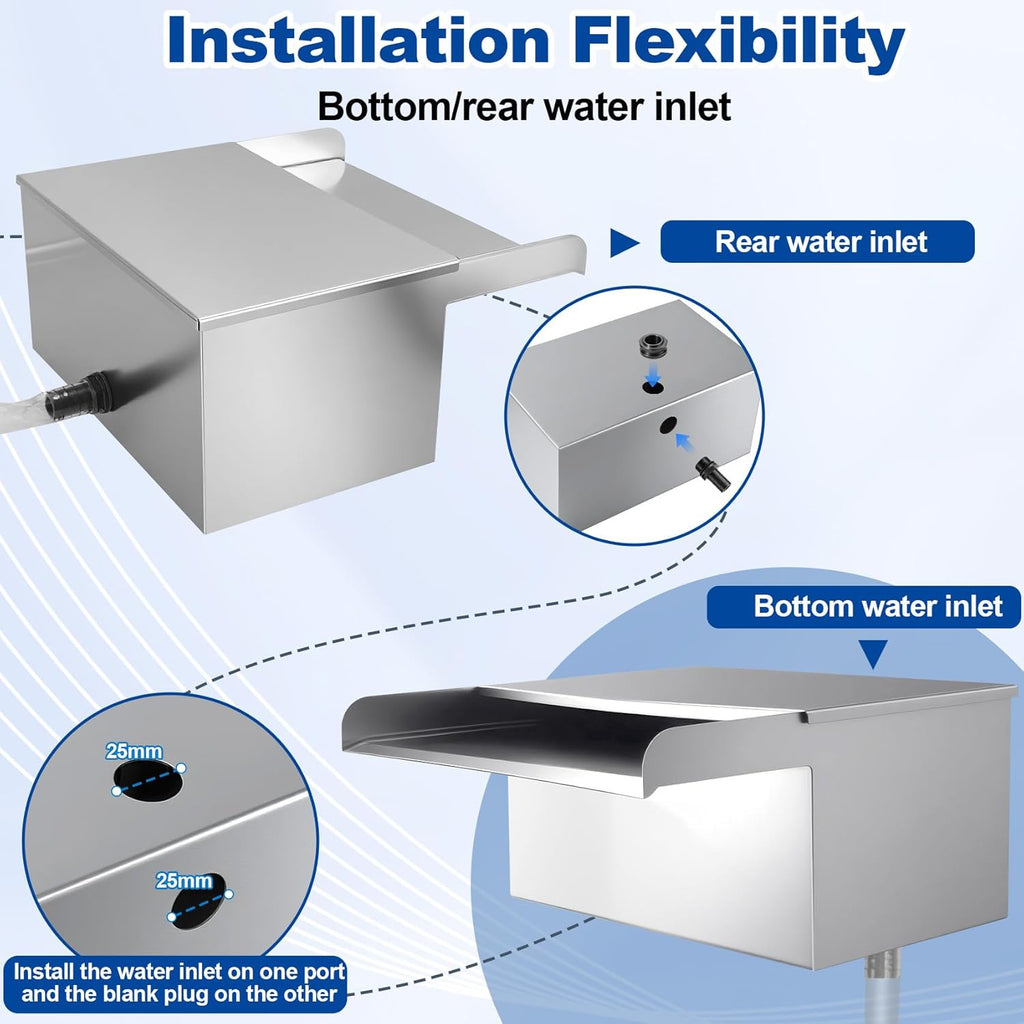 Installation Flexibility

Bottom/rear water inlet

Rear water inlet

Bottom water inlet

25mm

25mm

Install the water inlet on one port and the blank plug on the other