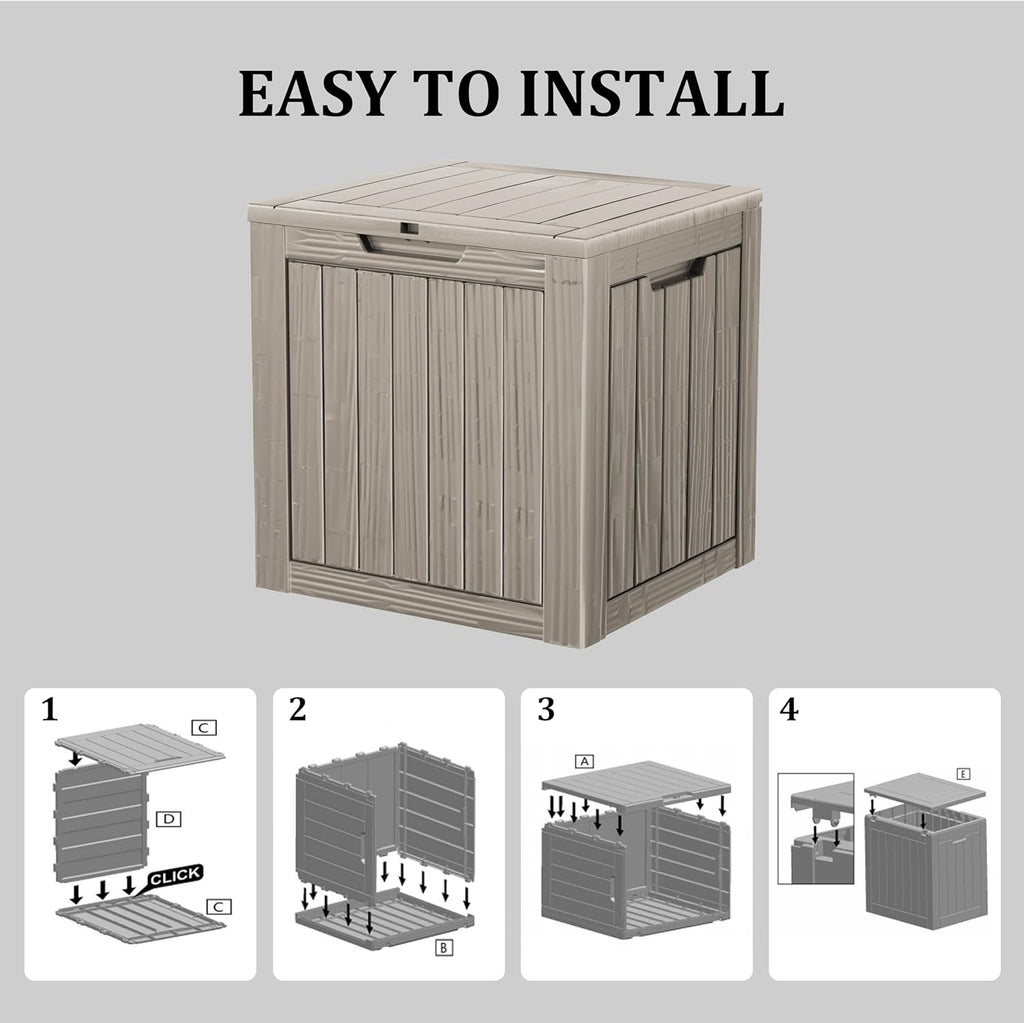 EASY TO INSTALL

1
C
D
CLICK
C

2
B

3
A

4
E