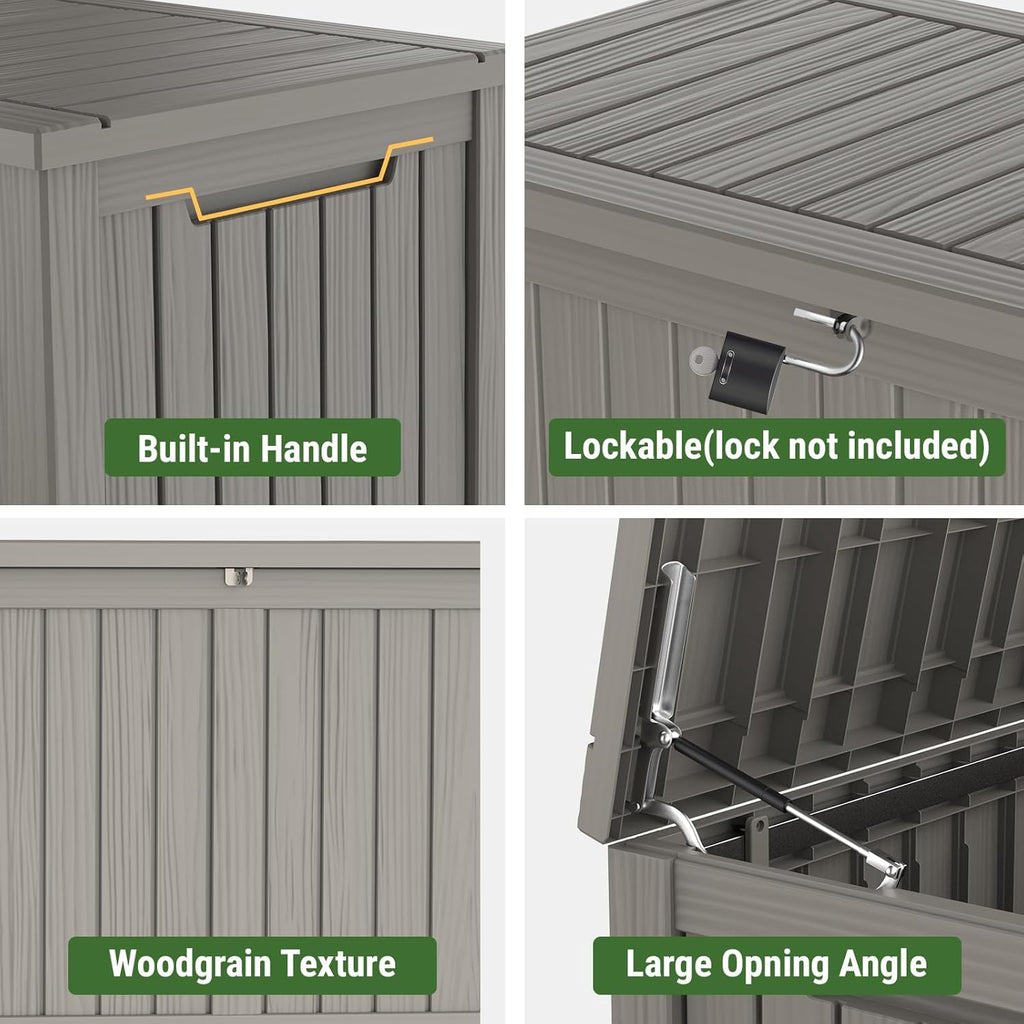 Built-in Handle

Lockable(lock not included)

Woodgrain Texture

Large Opning Angle